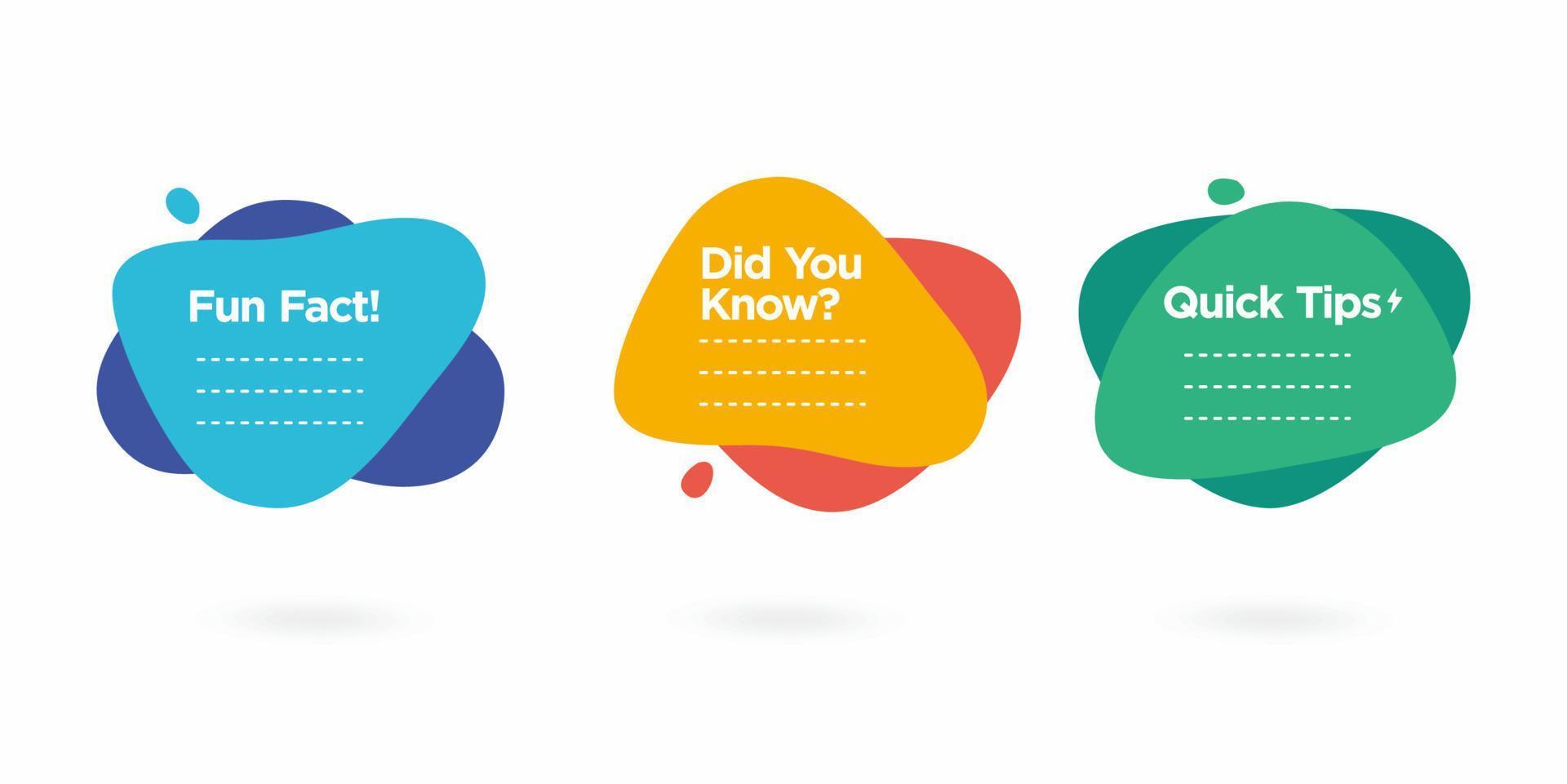 Fun Fact!

Did You Know?

Quick Tips