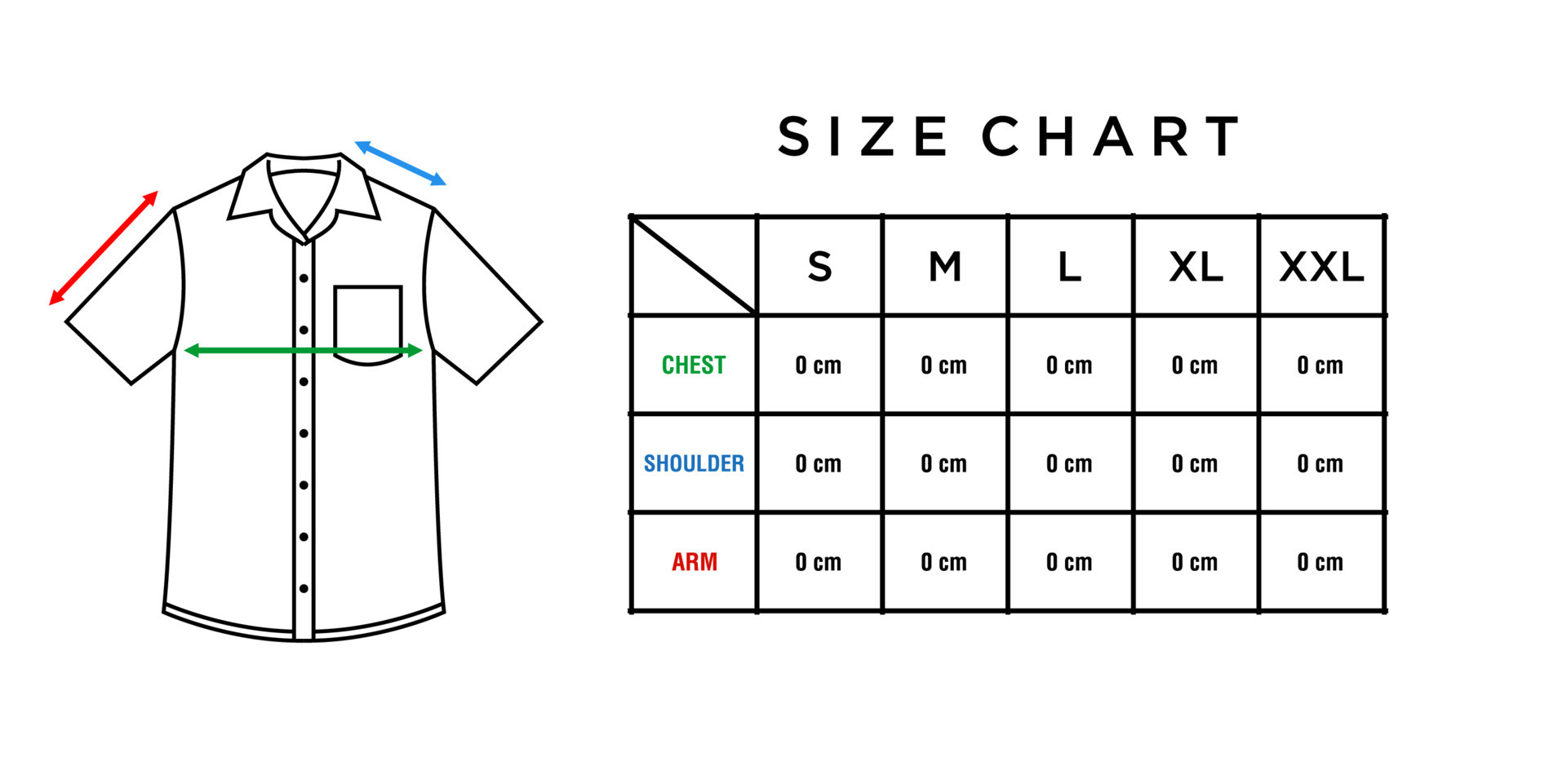 SIZE CHART

| | S | M | L | XL | XXL |
|---|---|---|---|---|---|
| CHEST | 0 cm | 0 cm | 0 cm | 0 cm | 0 cm |
| SHOULDER | 0 cm | 0 cm | 0 cm | 0 cm | 0 cm |
| ARM | 0 cm | 0 cm | 0 cm | 0 cm | 0 cm |