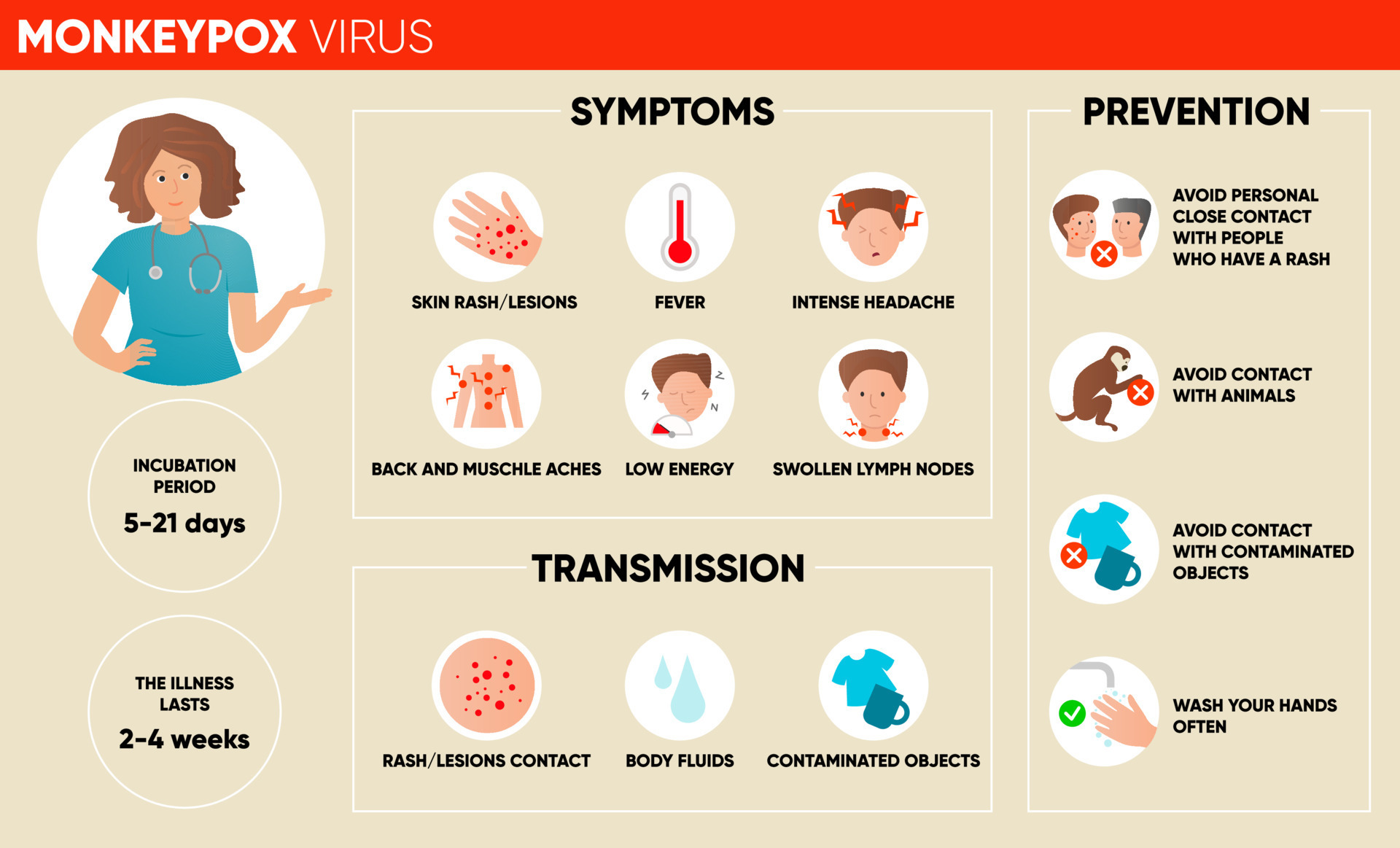 MONKEYPOX VIRUS

INCUBATION PERIOD
5-21 days

THE ILLNESS LASTS
2-4 weeks

SYMPTOMS

SKIN RASH/LESIONS
FEVER
INTENSE HEADACHE
BACK AND MUSCHLE ACHES
LOW ENERGY
SWOLLEN LYMPH NODES

TRANSMISSION

RASH/LESIONS CONTACT
BODY FLUIDS
CONTAMINATED OBJECTS

PREVENTION

AVOID PERSONAL CLOSE CONTACT WITH PEOPLE WHO HAVE A RASH

AVOID CONTACT WITH ANIMALS

AVOID CONTACT WITH CONTAMINATED OBJECTS

WASH YOUR HANDS OFTEN