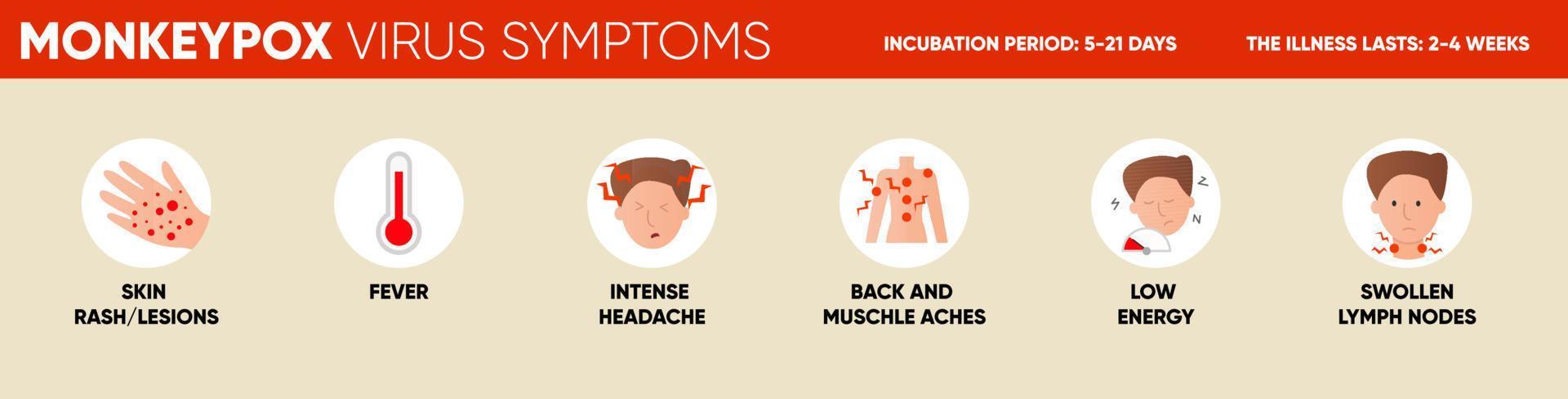 MONKEYPOX VIRUS SYMPTOMS

INCUBATION PERIOD: 5-21 DAYS

THE ILLNESS LASTS: 2-4 WEEKS

Z
Z
N

SKIN RASH/LESIONS

FEVER

INTENSE HEADACHE

BACK AND MUSCHLE ACHES

LOW ENERGY

SWOLLEN LYMPH NODES