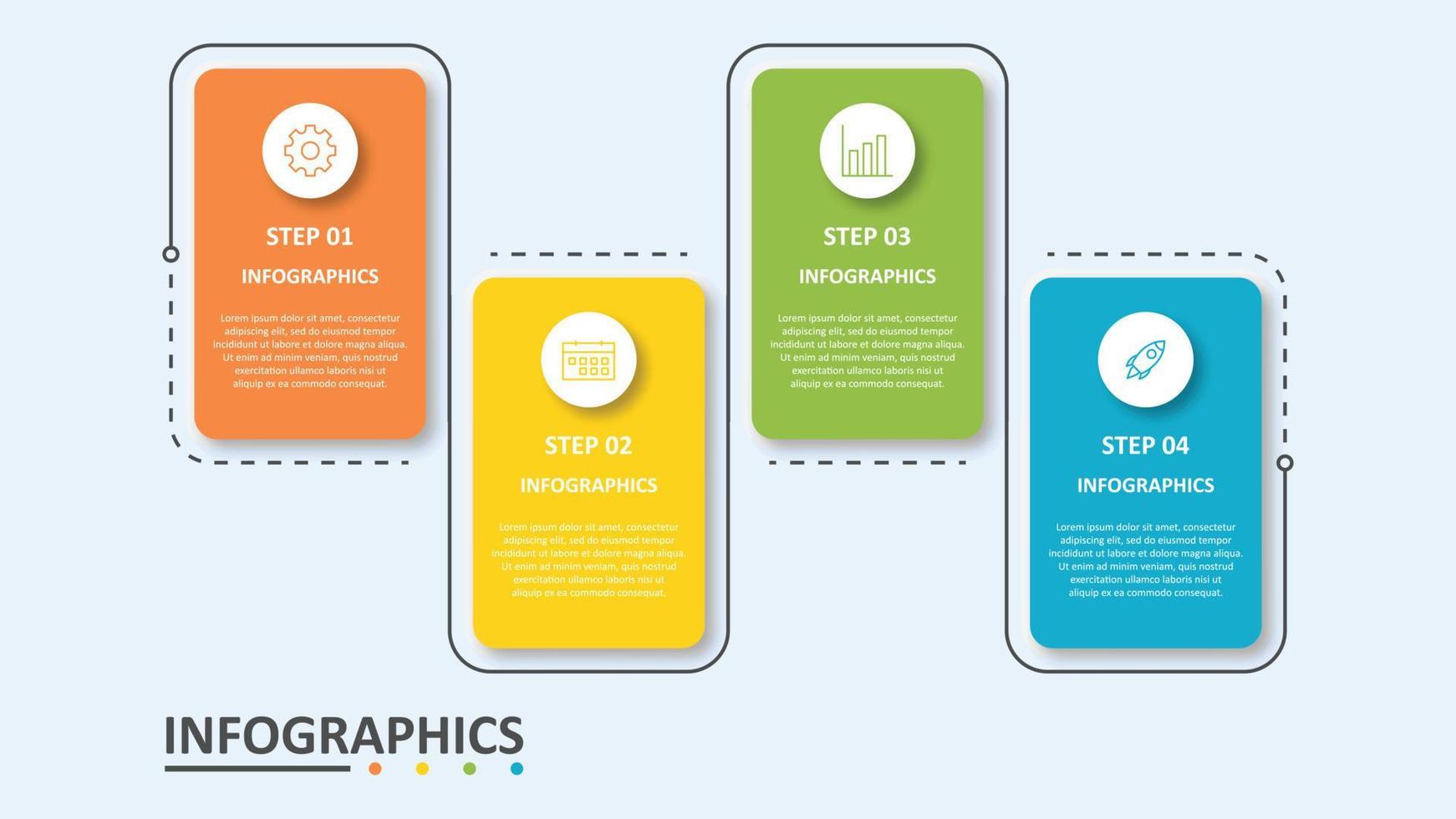 STEP 01

INFOGRAPHICS

Lorem ipsum dolor sit amet, consectetur adipiscing elit, sed do eiusmod tempor incididunt ut labore et dolore magna aliqua. Ut enim ad minim veniam, quis nostrud exercitation ullamco laboris nisi ut aliquip ex ea commodo consequat.

STEP 02

INFOGRAPHICS

Lorem ipsum dolor sit amet, consectetur adipiscing elit, sed do eiusmod tempor incididunt ut labore et dolore magna aliqua. Ut enim ad minim veniam, quis nostrud exercitation ullamco laboris nisi ut aliquip ex ea commodo consequat.

STEP 03

INFOGRAPHICS

Lorem ipsum dolor sit amet, consectetur adipiscing elit, sed do eiusmod tempor incididunt ut labore et dolore magna aliqua. Ut enim ad minim veniam, quis nostrud exercitation ullamco laboris nisi ut aliquip ex ea commodo consequat.

STEP 04

INFOGRAPHICS

Lorem ipsum dolor sit amet, consectetur adipiscing elit, sed do eiusmod tempor incididunt ut labore et dolore magna aliqua. Ut enim ad minim veniam, quis nostrud exercitation ullamco laboris nisi ut aliquip ex ea commodo consequat.

INFOGRAPHICS