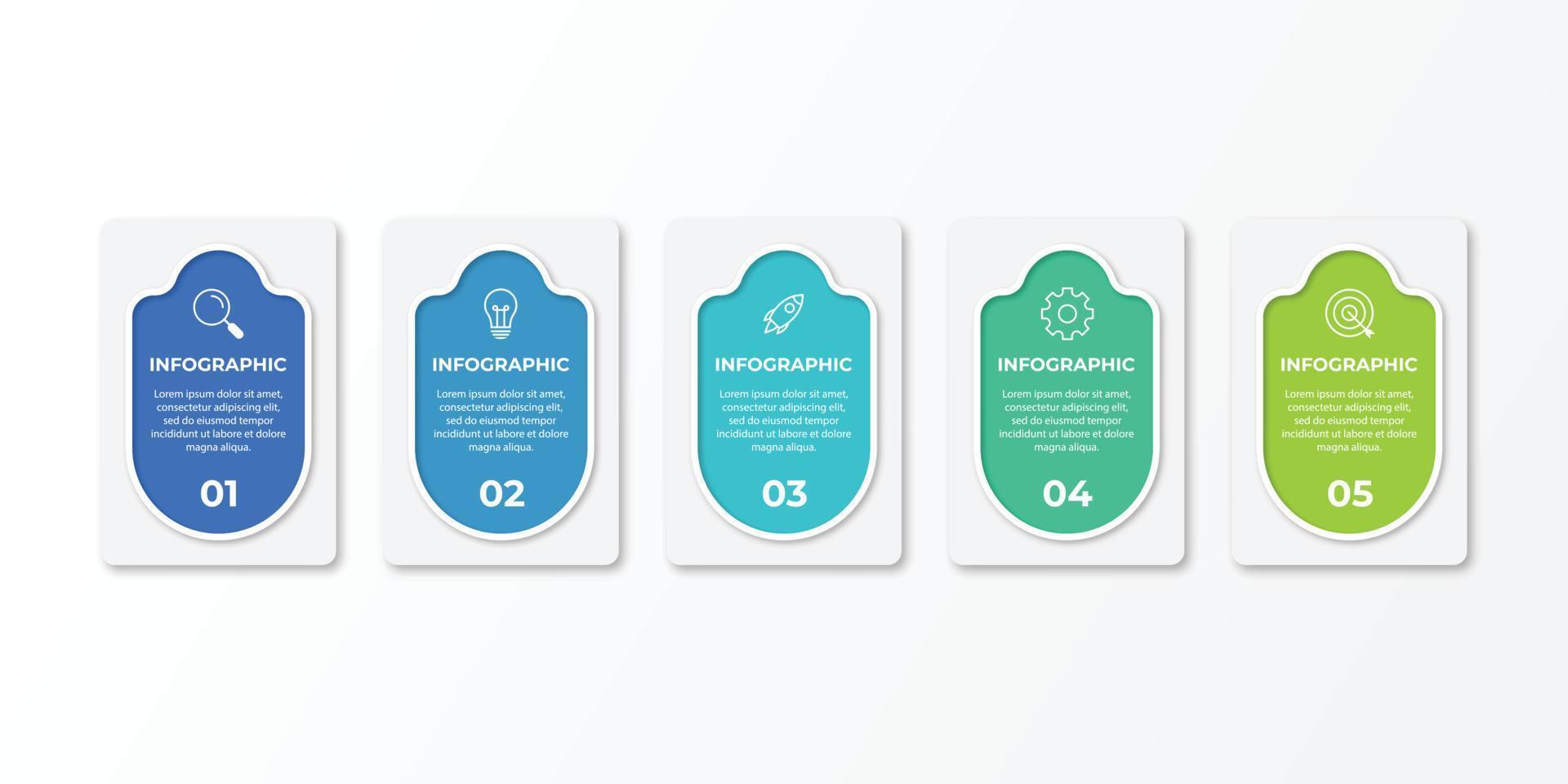 INFOGRAPHIC

Lorem ipsum dolor sit amet, consectetur adipiscing elit, sed do eiusmod tempor incididunt ut labore et dolore magna aliqua.

01

INFOGRAPHIC

Lorem ipsum dolor sit amet, consectetur adipiscing elit, sed do eiusmod tempor incididunt ut labore et dolore magna aliqua.

02

INFOGRAPHIC

Lorem ipsum dolor sit amet, consectetur adipiscing elit, sed do eiusmod tempor incididunt ut labore et dolore magna aliqua.

03

INFOGRAPHIC

Lorem ipsum dolor sit amet, consectetur adipiscing elit, sed do eiusmod tempor incididunt ut labore et dolore magna aliqua.

04

INFOGRAPHIC

Lorem ipsum dolor sit amet, consectetur adipiscing elit, sed do eiusmod tempor incididunt ut labore et dolore magna aliqua.

05