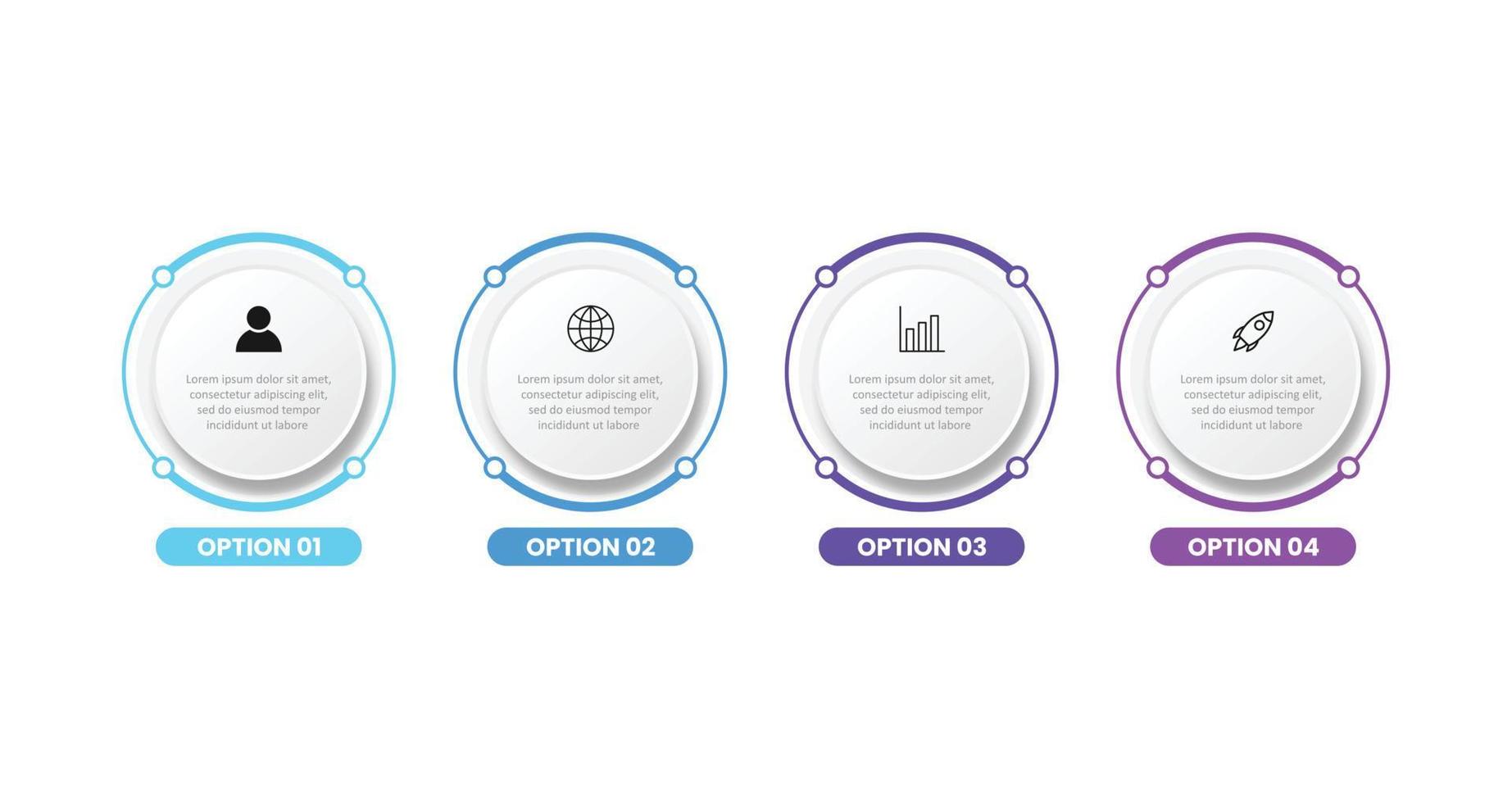 Lorem ipsum dolor sit amet, consectetur adipiscing elit, sed do eiusmod tempor incididunt ut labore

OPTION 01

Lorem ipsum dolor sit amet, consectetur adipiscing elit, sed do eiusmod tempor incididunt ut labore

OPTION 02

Lorem ipsum dolor sit amet, consectetur adipiscing elit, sed do eiusmod tempor incididunt ut labore

OPTION 03

Lorem ipsum dolor sit amet, consectetur adipiscing elit, sed do eiusmod tempor incididunt ut labore

OPTION 04