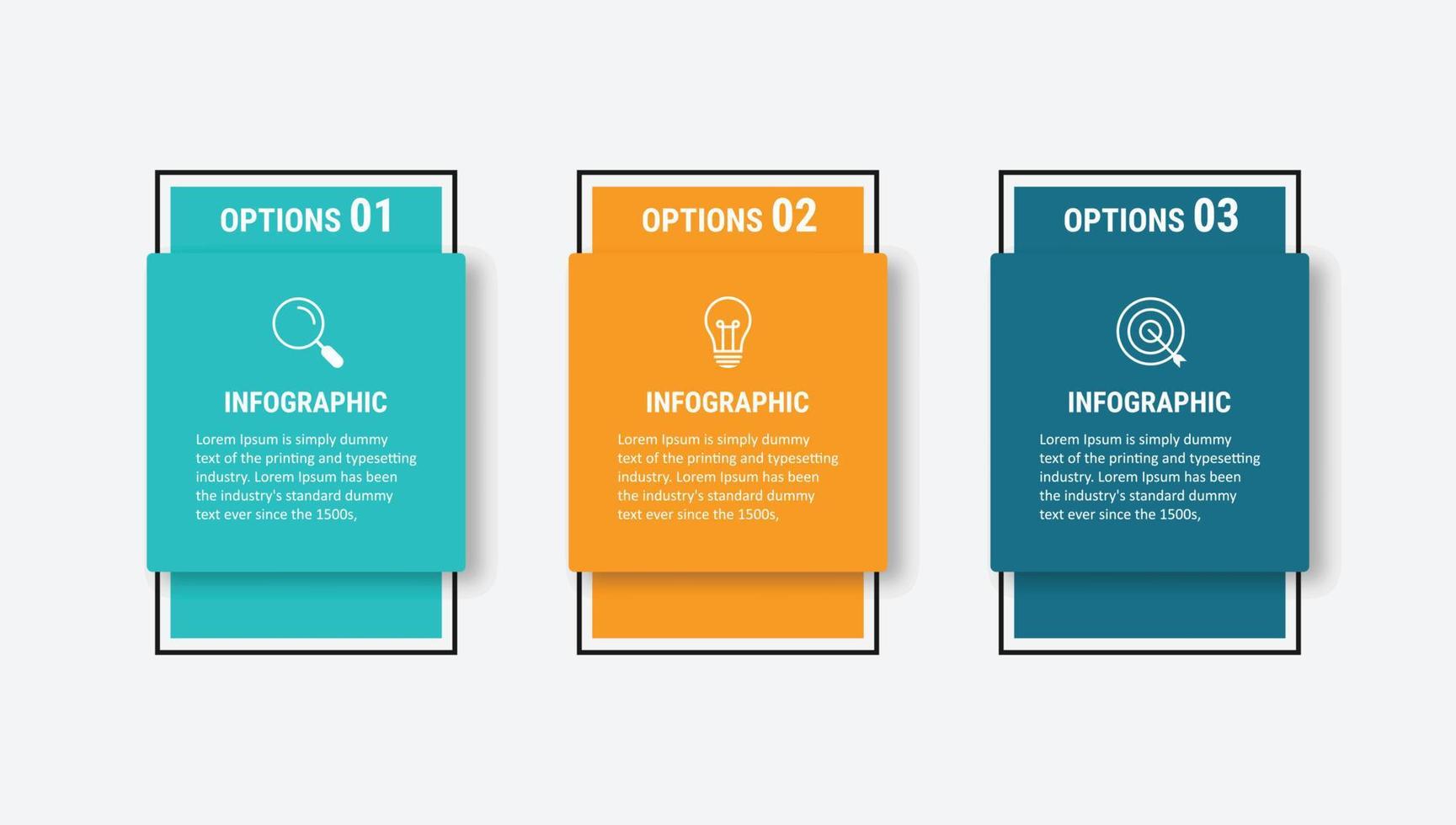 OPTIONS 01

INFOGRAPHIC

Lorem Ipsum is simply dummy text of the printing and typesetting industry. Lorem Ipsum has been the industry's standard dummy text ever since the 1500s,

OPTIONS 02

INFOGRAPHIC

Lorem Ipsum is simply dummy text of the printing and typesetting industry. Lorem Ipsum has been the industry's standard dummy text ever since the 1500s,

OPTIONS 03

INFOGRAPHIC

Lorem Ipsum is simply dummy text of the printing and typesetting industry. Lorem Ipsum has been the industry's standard dummy text ever since the 1500s,