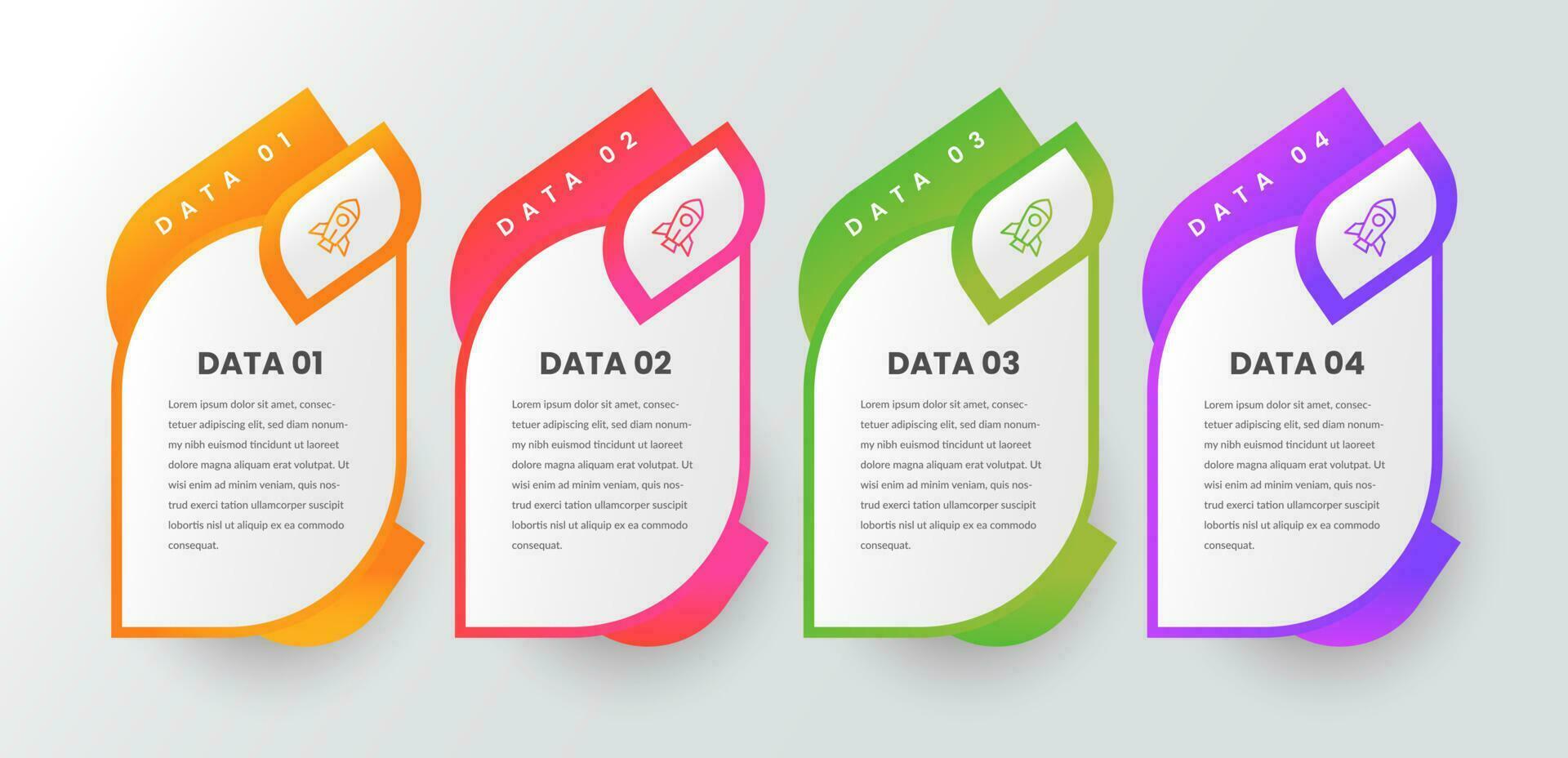 DATA 01

DATA 01

Lorem ipsum dolor sit amet, consectetuer adipiscing elit, sed diam nonummy nibh euismod tincidunt ut laoreet dolore magna aliquam erat volutpat. Ut wisi enim ad minim veniam, quis nostrud exerci tation ullamcorper suscipit lobortis nisl ut aliquip ex ea commodo consequat.

DATA 02

DATA 02

Lorem ipsum dolor sit amet, consectetuer adipiscing elit, sed diam nonummy nibh euismod tincidunt ut laoreet dolore magna aliquam erat volutpat. Ut wisi enim ad minim veniam, quis nostrud exerci tation ullamcorper suscipit lobortis nisl ut aliquip ex ea commodo consequat.

DATA 03

DATA 03

Lorem ipsum dolor sit amet, consectetuer adipiscing elit, sed diam nonummy nibh euismod tincidunt ut laoreet dolore magna aliquam erat volutpat. Ut wisi enim ad minim veniam, quis nostrud exerci tation ullamcorper suscipit lobortis nisl ut aliquip ex ea commodo consequat.

DATA 04

DATA 04

Lorem ipsum dolor sit amet, consectetuer adipiscing elit, sed diam nonummy nibh euismod tincidunt ut laoreet dolore magna aliquam erat volutpat. Ut wisi enim ad minim veniam, quis nostrud exerci tation ullamcorper suscipit lobortis nisl ut aliquip ex ea commodo consequat.