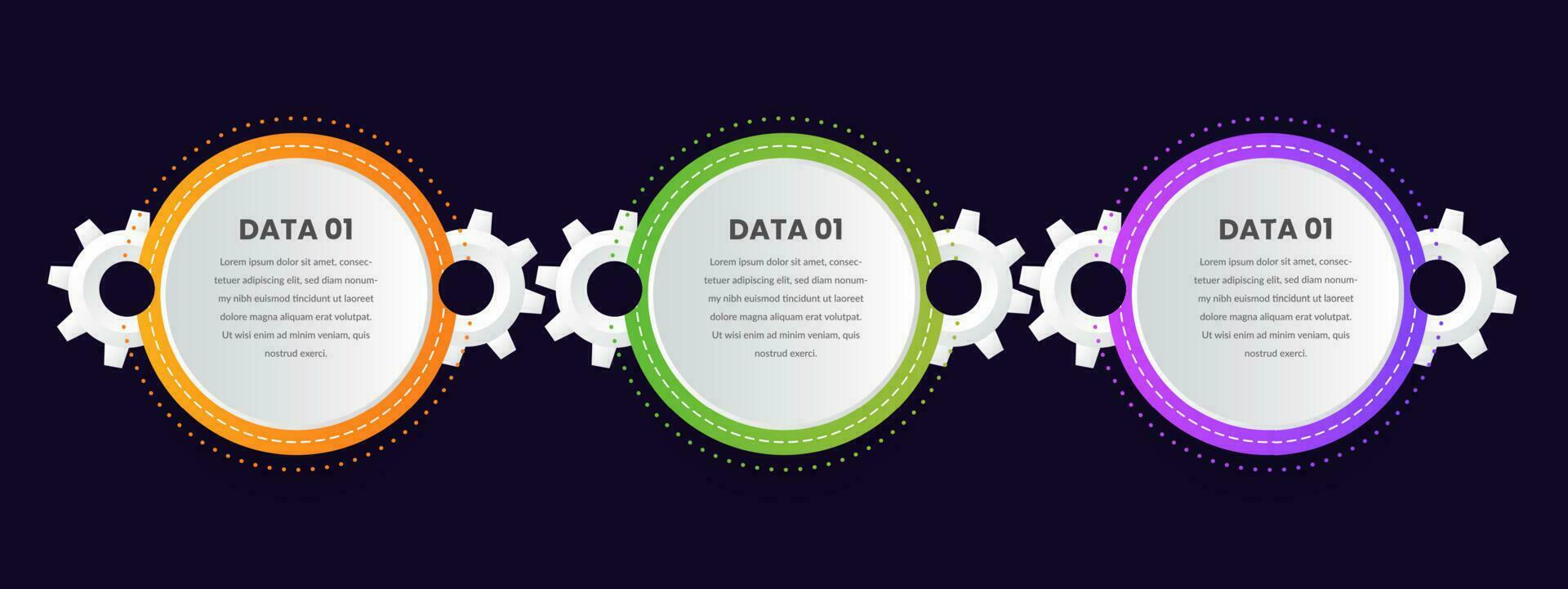 DATA 01

Lorem ipsum dolor sit amet, consectetuer adipiscing elit, sed diam nonummy nibh euismod tincidunt ut laoreet dolore magna aliquam erat volutpat. Ut wisi enim ad minim veniam, quis nostrud exerci.

DATA 01

Lorem ipsum dolor sit amet, consectetuer adipiscing elit, sed diam nonummy nibh euismod tincidunt ut laoreet dolore magna aliquam erat volutpat. Ut wisi enim ad minim veniam, quis nostrud exerci.

DATA 01

Lorem ipsum dolor sit amet, consectetuer adipiscing elit, sed diam nonummy nibh euismod tincidunt ut laoreet dolore magna aliquam erat volutpat. Ut wisi enim ad minim veniam, quis nostrud exerci.