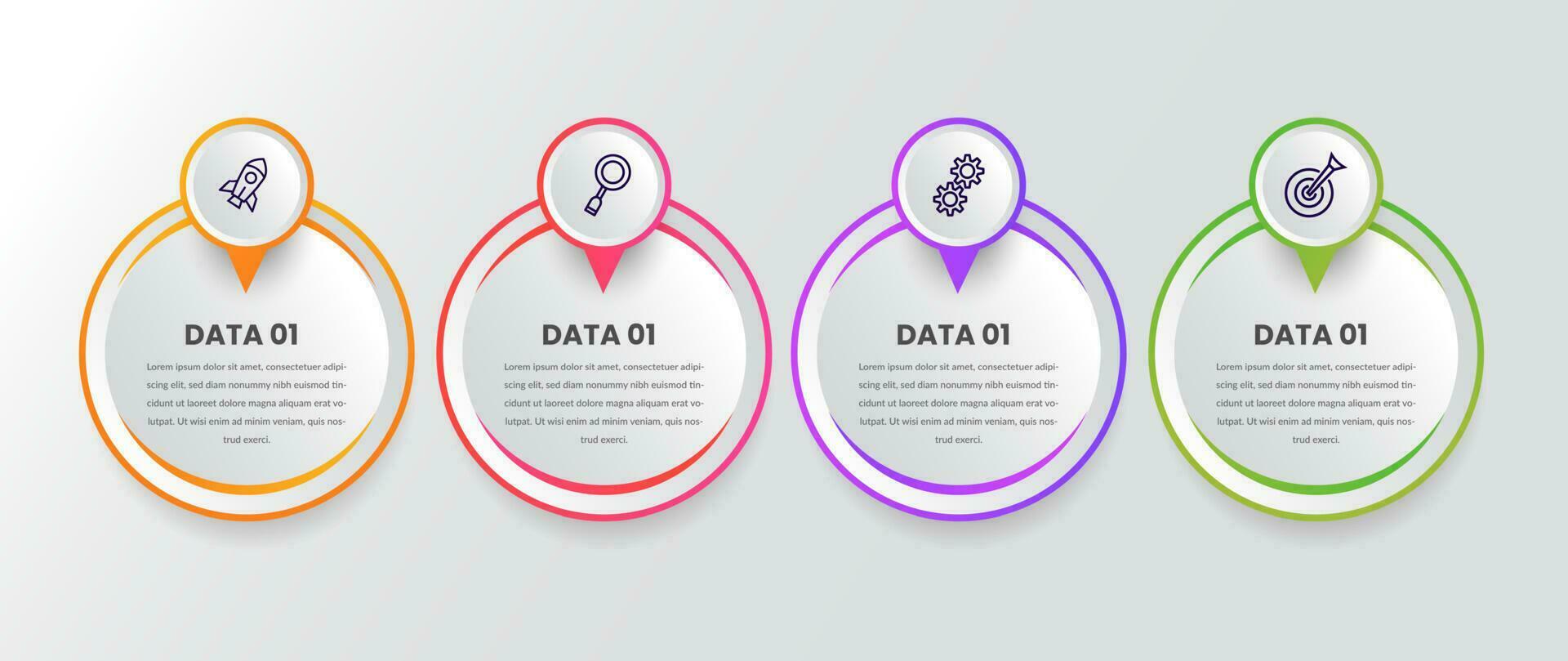 DATA 01

Lorem ipsum dolor sit amet, consectetuer adipiscing elit, sed diam nonummy nibh euismod tincidunt ut laoreet dolore magna aliquam erat volutpat. Ut wisi enim ad minim veniam, quis nostrud exerci.

DATA 01

Lorem ipsum dolor sit amet, consectetuer adipiscing elit, sed diam nonummy nibh euismod tincidunt ut laoreet dolore magna aliquam erat volutpat. Ut wisi enim ad minim veniam, quis nostrud exerci.

DATA 01

Lorem ipsum dolor sit amet, consectetuer adipiscing elit, sed diam nonummy nibh euismod tincidunt ut laoreet dolore magna aliquam erat volutpat. Ut wisi enim ad minim veniam, quis nostrud exerci.

DATA 01

Lorem ipsum dolor sit amet, consectetuer adipiscing elit, sed diam nonummy nibh euismod tincidunt ut laoreet dolore magna aliquam erat volutpat. Ut wisi enim ad minim veniam, quis nostrud exerci.