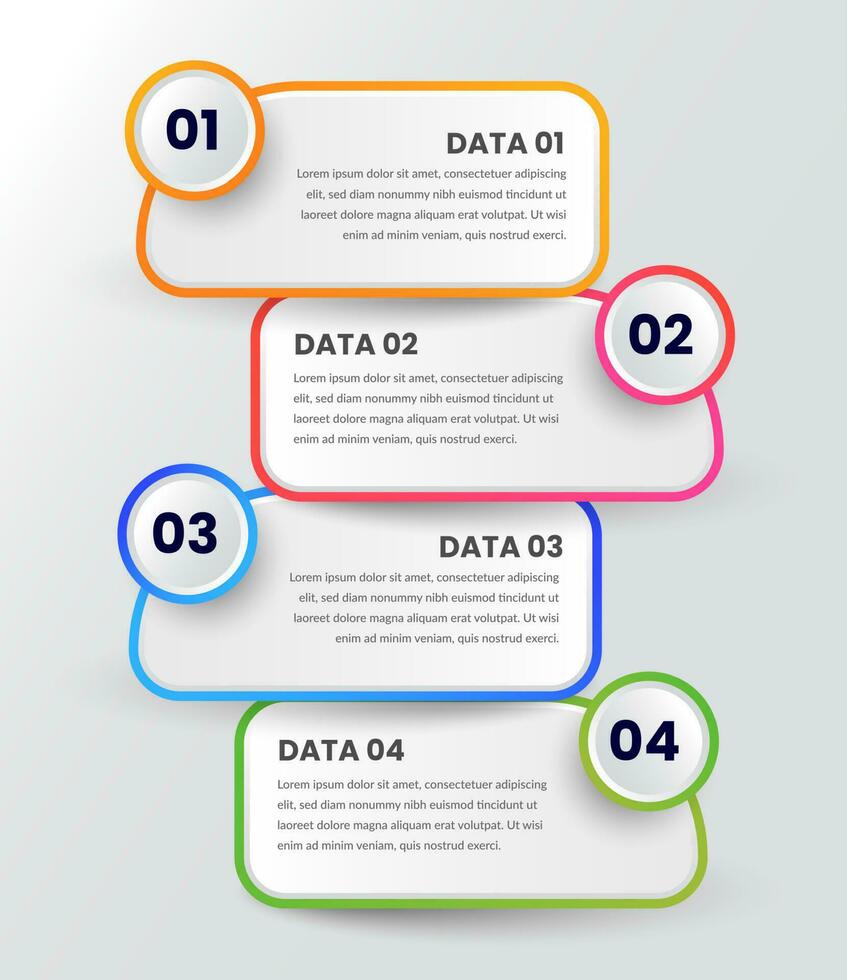 01

DATA 01

Lorem ipsum dolor sit amet, consectetuer adipiscing elit, sed diam nonummy nibh euismod tincidunt ut laoreet dolore magna aliquam erat volutpat. Ut wisi enim ad minim veniam, quis nostrud exerci.

02

DATA 02

Lorem ipsum dolor sit amet, consectetuer adipiscing elit, sed diam nonummy nibh euismod tincidunt ut laoreet dolore magna aliquam erat volutpat. Ut wisi enim ad minim veniam, quis nostrud exerci.

03

DATA 03

Lorem ipsum dolor sit amet, consectetuer adipiscing elit, sed diam nonummy nibh euismod tincidunt ut laoreet dolore magna aliquam erat volutpat. Ut wisi enim ad minim veniam, quis nostrud exerci.

04

DATA 04

Lorem ipsum dolor sit amet, consectetuer adipiscing elit, sed diam nonummy nibh euismod tincidunt ut laoreet dolore magna aliquam erat volutpat. Ut wisi enim ad minim veniam, quis nostrud exerci.