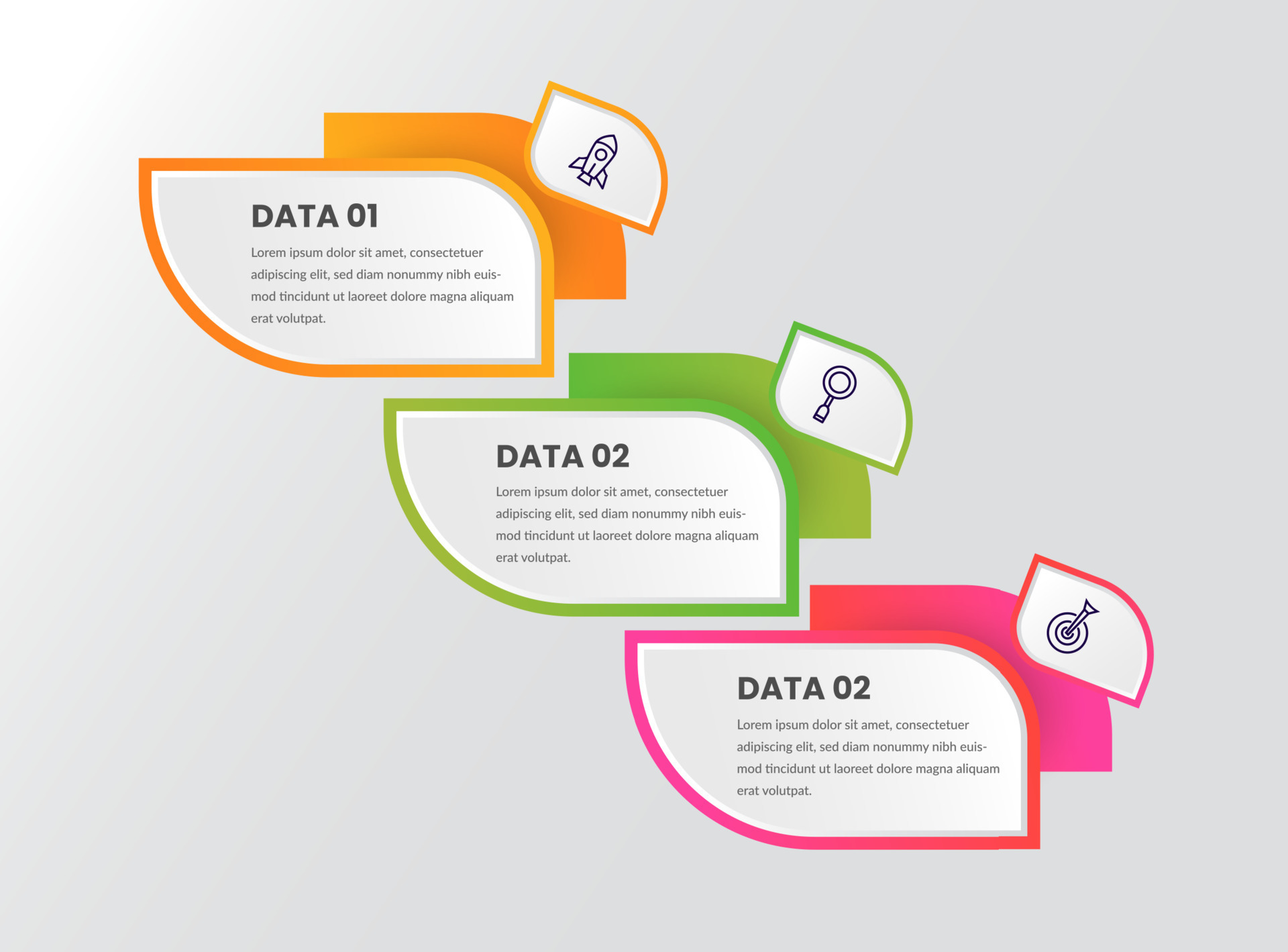 DATA 01

Lorem ipsum dolor sit amet, consectetuer adipiscing elit, sed diam nonummy nibh euismod tincidunt ut laoreet dolore magna aliquam erat volutpat.

DATA 02

Lorem ipsum dolor sit amet, consectetuer adipiscing elit, sed diam nonummy nibh euismod tincidunt ut laoreet dolore magna aliquam erat volutpat.

DATA 02

Lorem ipsum dolor sit amet, consectetuer adipiscing elit, sed diam nonummy nibh euismod tincidunt ut laoreet dolore magna aliquam erat volutpat.