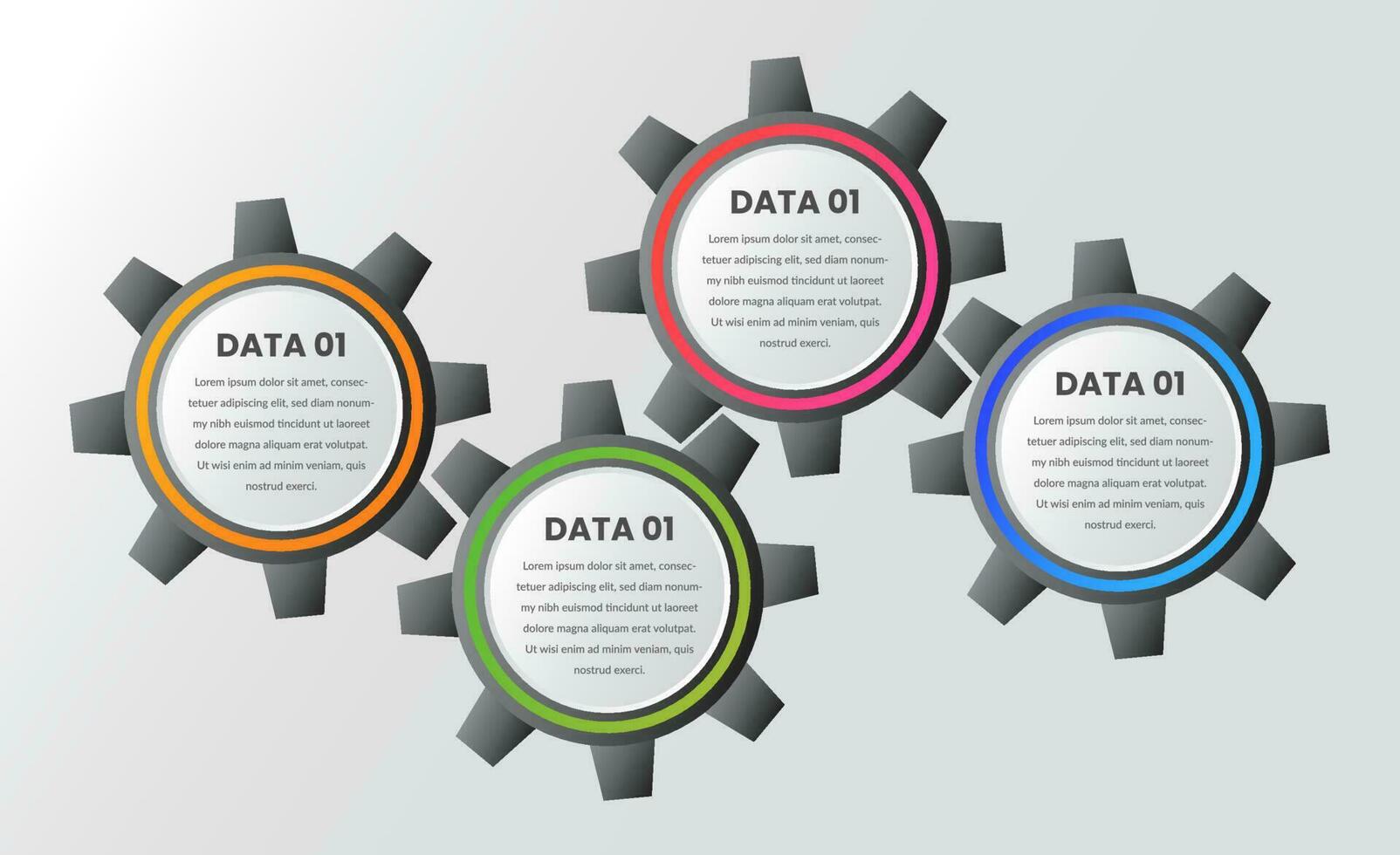 DATA 01

Lorem ipsum dolor sit amet, consectetuer adipiscing elit, sed diam nonummy nibh euismod tincidunt ut laoreet dolore magna aliquam erat volutpat. Ut wisi enim ad minim veniam, quis nostrud exerci.

DATA 01

Lorem ipsum dolor sit amet, consectetuer adipiscing elit, sed diam nonummy nibh euismod tincidunt ut laoreet dolore magna aliquam erat volutpat. Ut wisi enim ad minim veniam, quis nostrud exerci.

DATA 01

Lorem ipsum dolor sit amet, consectetuer adipiscing elit, sed diam nonummy nibh euismod tincidunt ut laoreet dolore magna aliquam erat volutpat. Ut wisi enim ad minim veniam, quis nostrud exerci.

DATA 01

Lorem ipsum dolor sit amet, consectetuer adipiscing elit, sed diam nonummy nibh euismod tincidunt ut laoreet dolore magna aliquam erat volutpat. Ut wisi enim ad minim veniam, quis nostrud exerci.