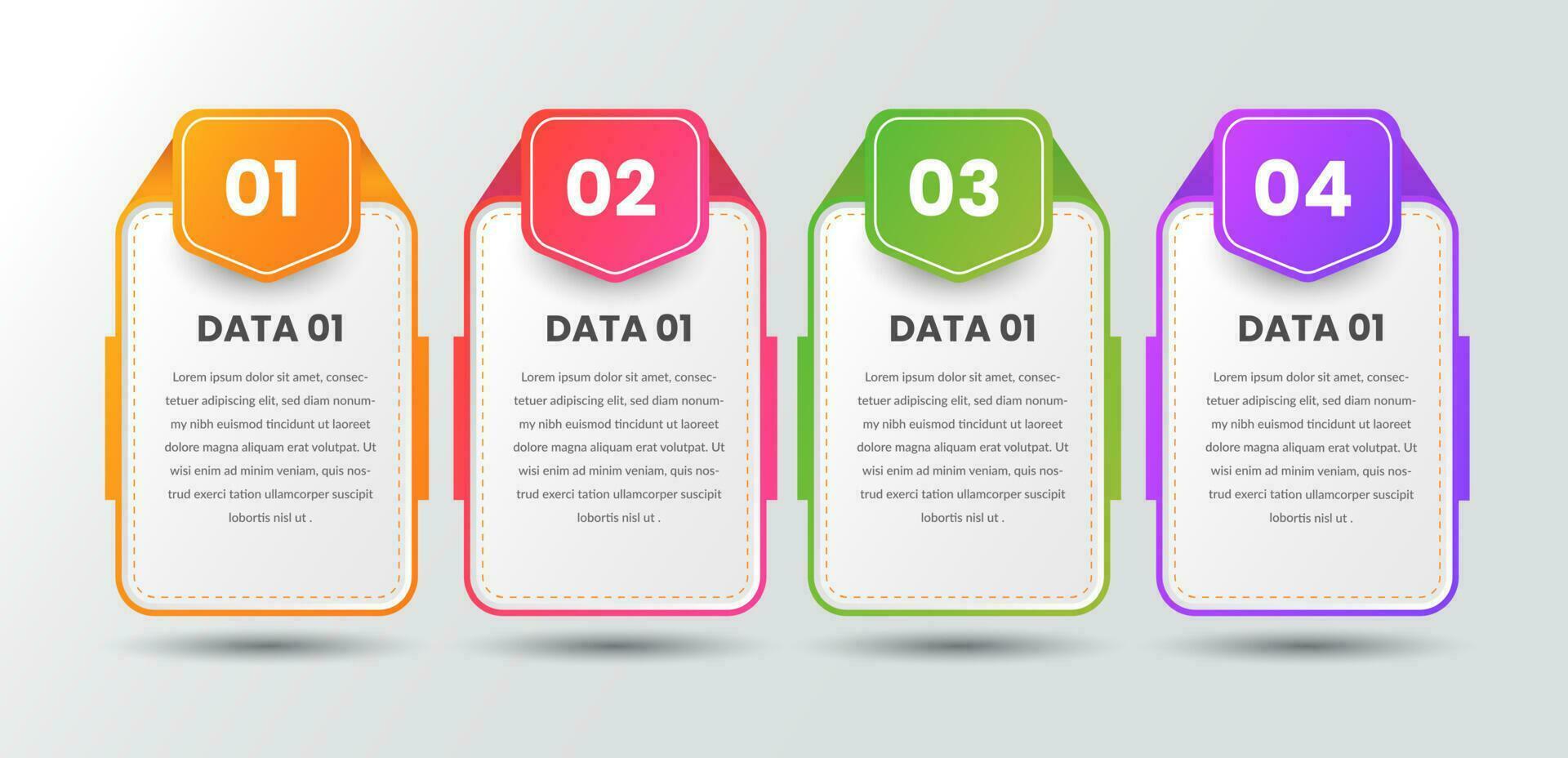 01

DATA 01

Lorem ipsum dolor sit amet, consectetuer adipiscing elit, sed diam nonummy nibh euismod tincidunt ut laoreet dolore magna aliquam erat volutpat. Ut wisi enim ad minim veniam, quis nostrud exerci tation ullamcorper suscipit lobortis nisl ut .

02

DATA 01

Lorem ipsum dolor sit amet, consectetuer adipiscing elit, sed diam nonummy nibh euismod tincidunt ut laoreet dolore magna aliquam erat volutpat. Ut wisi enim ad minim veniam, quis nostrud exerci tation ullamcorper suscipit lobortis nisl ut .

03

DATA 01

Lorem ipsum dolor sit amet, consectetuer adipiscing elit, sed diam nonummy nibh euismod tincidunt ut laoreet dolore magna aliquam erat volutpat. Ut wisi enim ad minim veniam, quis nostrud exerci tation ullamcorper suscipit lobortis nisl ut .

04

DATA 01

Lorem ipsum dolor sit amet, consectetuer adipiscing elit, sed diam nonummy nibh euismod tincidunt ut laoreet dolore magna aliquam erat volutpat. Ut wisi enim ad minim veniam, quis nostrud exerci tation ullamcorper suscipit lobortis nisl ut .