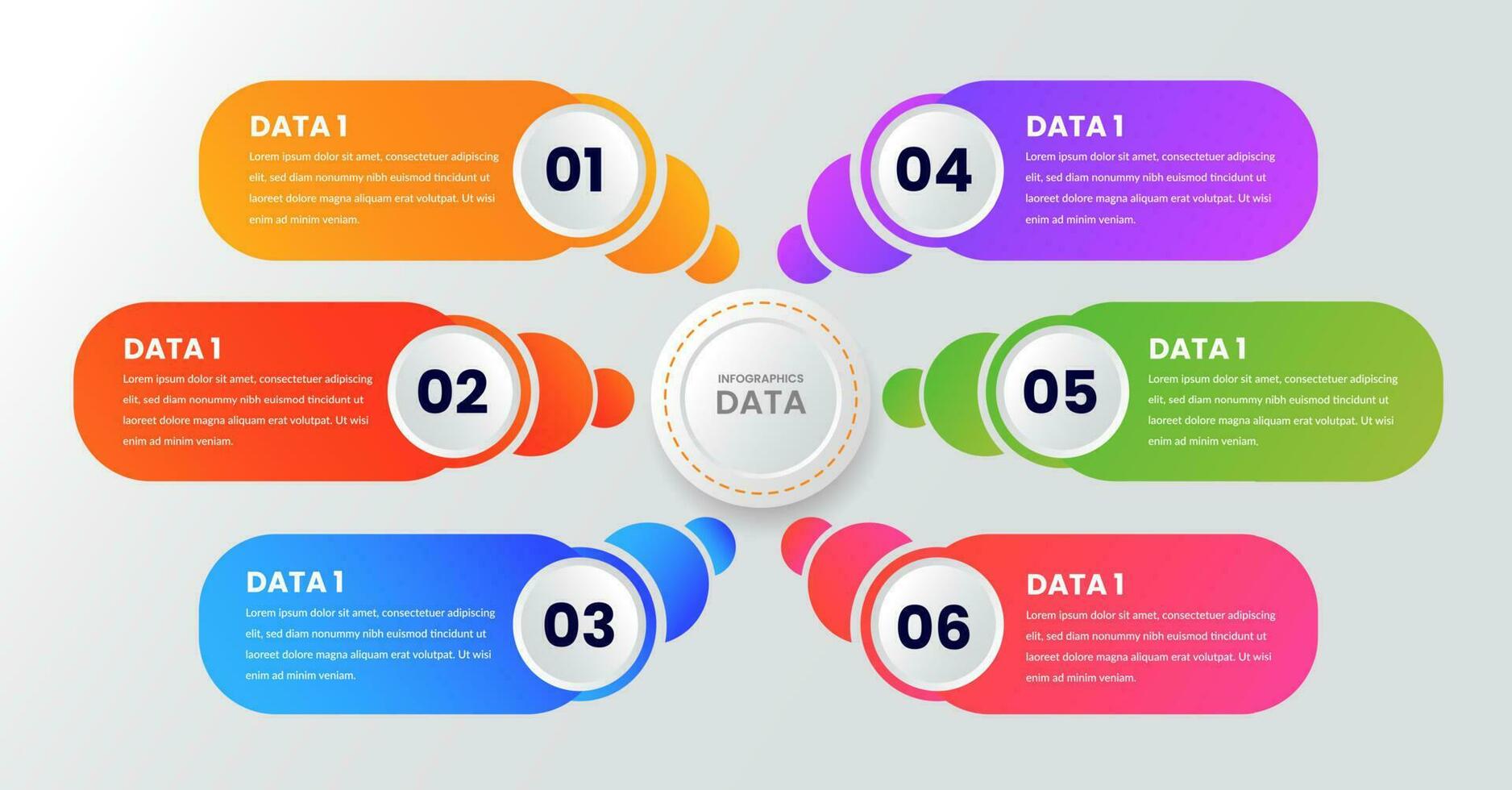 DATA 1
Lorem ipsum dolor sit amet, consectetuer adipiscing elit, sed diam nonummy nibh euismod tincidunt ut laoreet dolore magna aliquam erat volutpat. Ut wisi enim ad minim veniam.

01

DATA 1
Lorem ipsum dolor sit amet, consectetuer adipiscing elit, sed diam nonummy nibh euismod tincidunt ut laoreet dolore magna aliquam erat volutpat. Ut wisi enim ad minim veniam.

02

DATA 1
Lorem ipsum dolor sit amet, consectetuer adipiscing elit, sed diam nonummy nibh euismod tincidunt ut laoreet dolore magna aliquam erat volutpat. Ut wisi enim ad minim veniam.

03

INFOGRAPHICS
DATA

04

DATA 1
Lorem ipsum dolor sit amet, consectetuer adipiscing elit, sed diam nonummy nibh euismod tincidunt ut laoreet dolore magna aliquam erat volutpat. Ut wisi enim ad minim veniam.

05

DATA 1
Lorem ipsum dolor sit amet, consectetuer adipiscing elit, sed diam nonummy nibh euismod tincidunt ut laoreet dolore magna aliquam erat volutpat. Ut wisi enim ad minim veniam.

06

DATA 1
Lorem ipsum dolor sit amet, consectetuer adipiscing elit, sed diam nonummy nibh euismod tincidunt ut laoreet dolore magna aliquam erat volutpat. Ut wisi enim ad minim veniam.