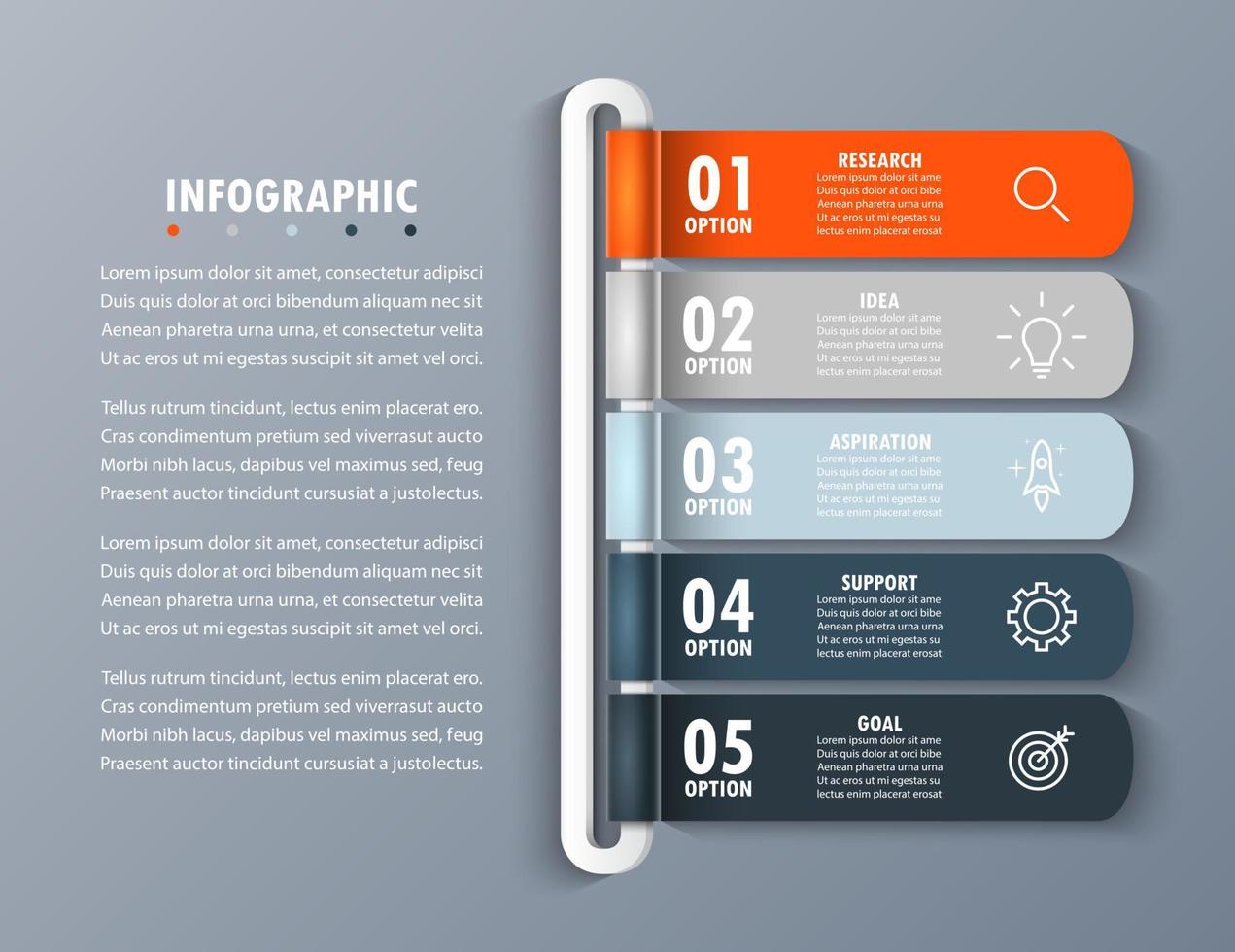 INFOGRAPHIC

Lorem ipsum dolor sit amet, consectetur adipisci Duis quis dolor at orci bibendum aliquam nec sit Aenean pharetra urna urna, et consectetur velita Ut ac eros ut mi egestas suscipit sit amet vel orci.

Tellus rutrum tincidunt, lectus enim placerat ero. Cras condimentum pretium sed viverrasut aucto Morbi nibh lacus, dapibus vel maximus sed, feug Praesent auctor tincidunt cursusiat a justolectus.

Lorem ipsum dolor sit amet, consectetur adipisci Duis quis dolor at orci bibendum aliquam nec sit Aenean pharetra urna urna, et consectetur velita Ut ac eros ut mi egestas suscipit sit amet vel orci.

Tellus rutrum tincidunt, lectus enim placerat ero. Cras condimentum pretium sed viverrasut aucto Morbi nibh lacus, dapibus vel maximus sed, feug Praesent auctor tincidunt cursusiat a justolectus.

01 OPTION
RESEARCH
Lorem ipsum dolor sit ame Duis quis dolor at orci bibe Aenean pharetra urna urna Ut ac eros ut mi egestas su lectus enim placerat erosat

02 OPTION
IDEA
Lorem ipsum dolor sit ame Duis quis dolor at orci bibe Aenean pharetra urna urna Ut ac eros ut mi egestas su lectus enim placerat erosat

03 OPTION
ASPIRATION
Lorem ipsum dolor sit ame Duis quis dolor at orci bibe Aenean pharetra urna urna Ut ac eros ut mi egestas su lectus enim placerat erosat

04 OPTION
SUPPORT
Lorem ipsum dolor sit ame Duis quis dolor at orci bibe Aenean pharetra urna urna Ut ac eros ut mi egestas su lectus enim placerat erosat

05 OPTION
GOAL
Lorem ipsum dolor sit ame Duis quis dolor at orci bibe Aenean pharetra urna urna Ut ac eros ut mi egestas su lectus enim placerat erosat