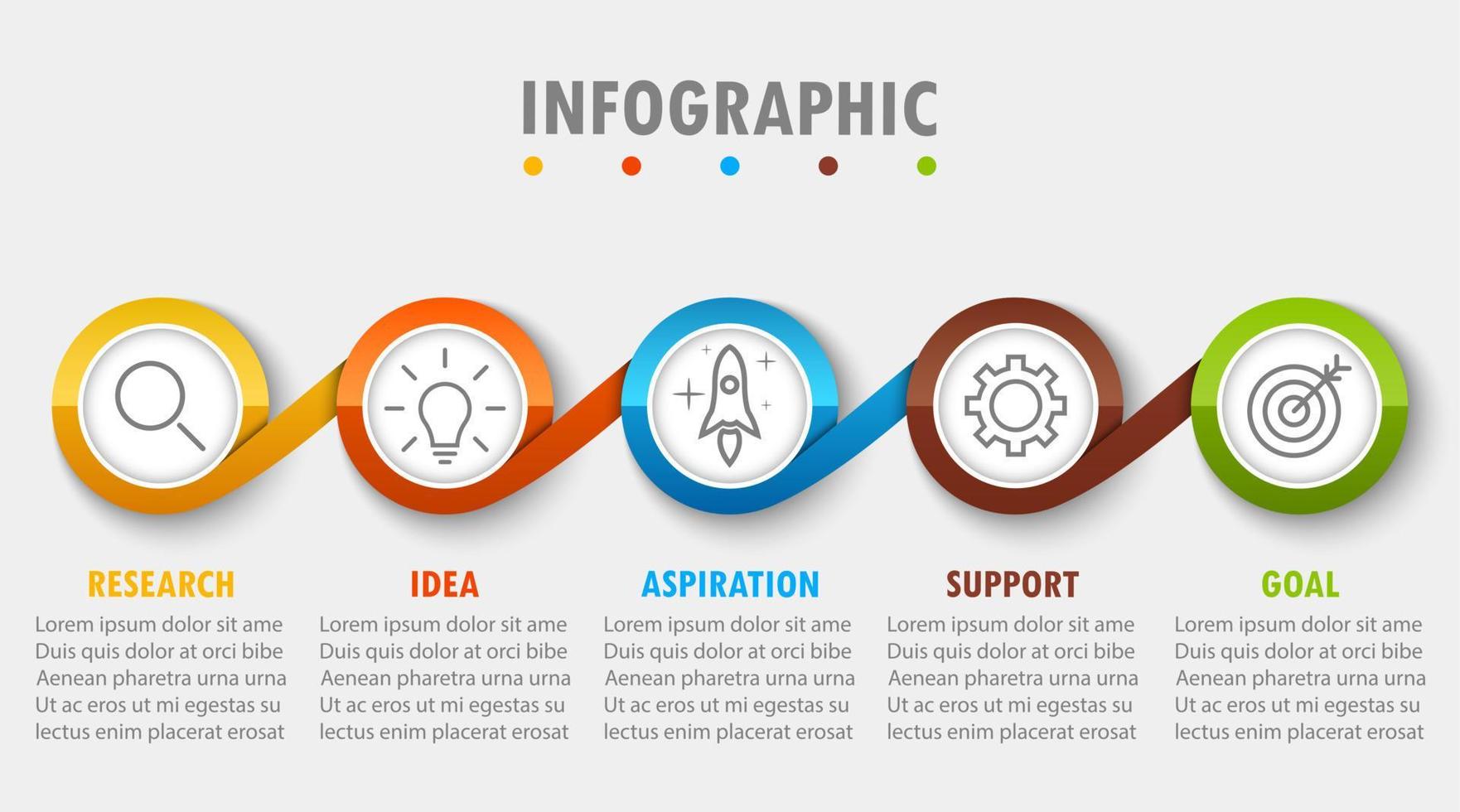 INFOGRAPHIC

RESEARCH

Lorem ipsum dolor sit ame Duis quis dolor at orci bibe Aenean pharetra urna urna Ut ac eros ut mi egestas su lectus enim placerat erosat

IDEA

Lorem ipsum dolor sit ame Duis quis dolor at orci bibe Aenean pharetra urna urna Ut ac eros ut mi egestas su lectus enim placerat erosat

ASPIRATION

Lorem ipsum dolor sit ame Duis quis dolor at orci bibe Aenean pharetra urna urna Ut ac eros ut mi egestas su lectus enim placerat erosat

SUPPORT

Lorem ipsum dolor sit ame Duis quis dolor at orci bibe Aenean pharetra urna urna Ut ac eros ut mi egestas su lectus enim placerat erosat

GOAL

Lorem ipsum dolor sit ame Duis quis dolor at orci bibe Aenean pharetra urna urna Ut ac eros ut mi egestas su lectus enim placerat erosat