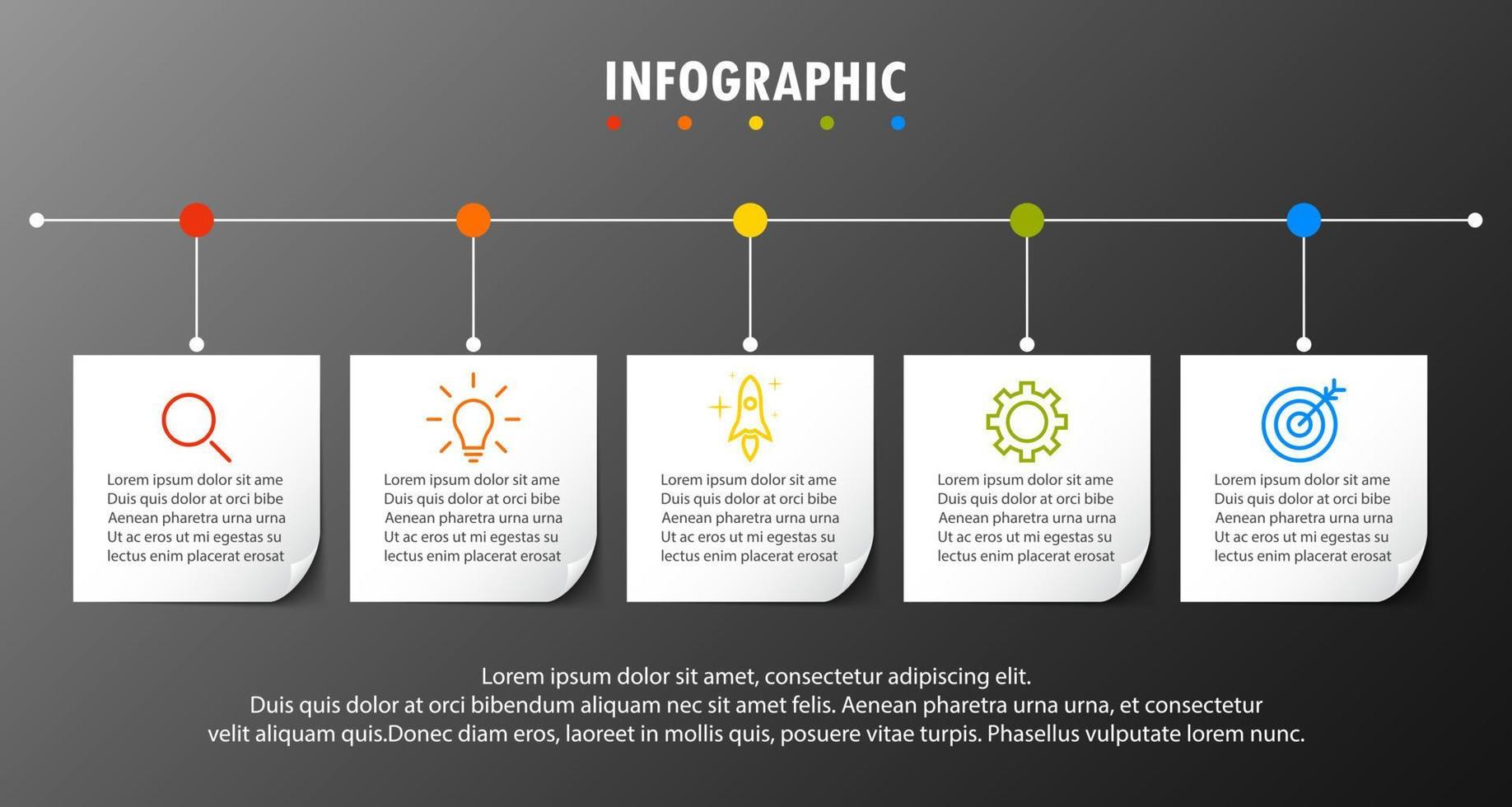 INFOGRAPHIC

Lorem ipsum dolor sit ame
Duis quis dolor at orci bibe
Aenean pharetra urna urna
Ut ac eros ut mi egestas su
lectus enim placerat erosat

Lorem ipsum dolor sit ame
Duis quis dolor at orci bibe
Aenean pharetra urna urna
Ut ac eros ut mi egestas su
lectus enim placerat erosat

Lorem ipsum dolor sit ame
Duis quis dolor at orci bibe
Aenean pharetra urna urna
Ut ac eros ut mi egestas su
lectus enim placerat erosat

Lorem ipsum dolor sit ame
Duis quis dolor at orci bibe
Aenean pharetra urna urna
Ut ac eros ut mi egestas su
lectus enim placerat erosat

Lorem ipsum dolor sit ame
Duis quis dolor at orci bibe
Aenean pharetra urna urna
Ut ac eros ut mi egestas su
lectus enim placerat erosat

Lorem ipsum dolor sit amet, consectetur adipiscing elit.
Duis quis dolor at orci bibendum aliquam nec sit amet felis. Aenean pharetra urna urna, et consectetur velit aliquam quis.Donec diam eros, laoreet in mollis quis, posuere vitae turpis. Phasellus vulputate lorem nunc.