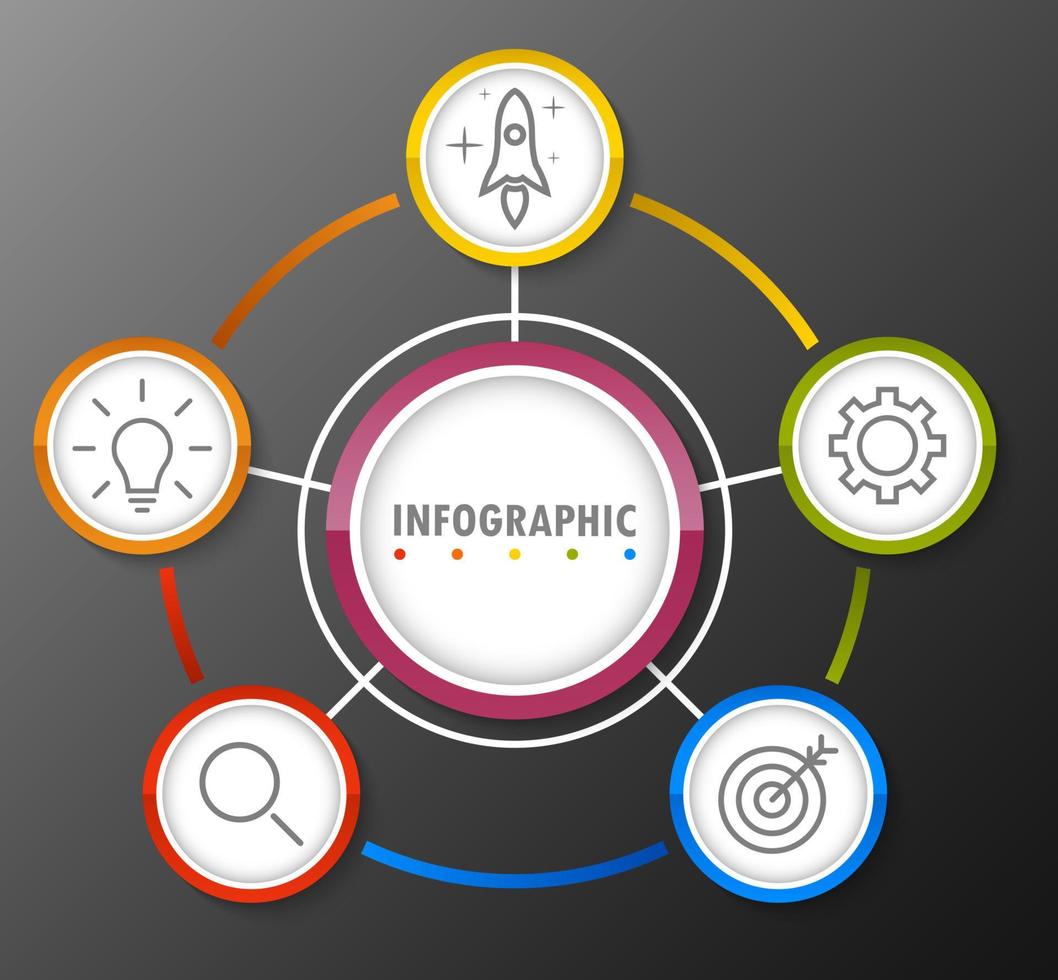 INFOGRAPHIC