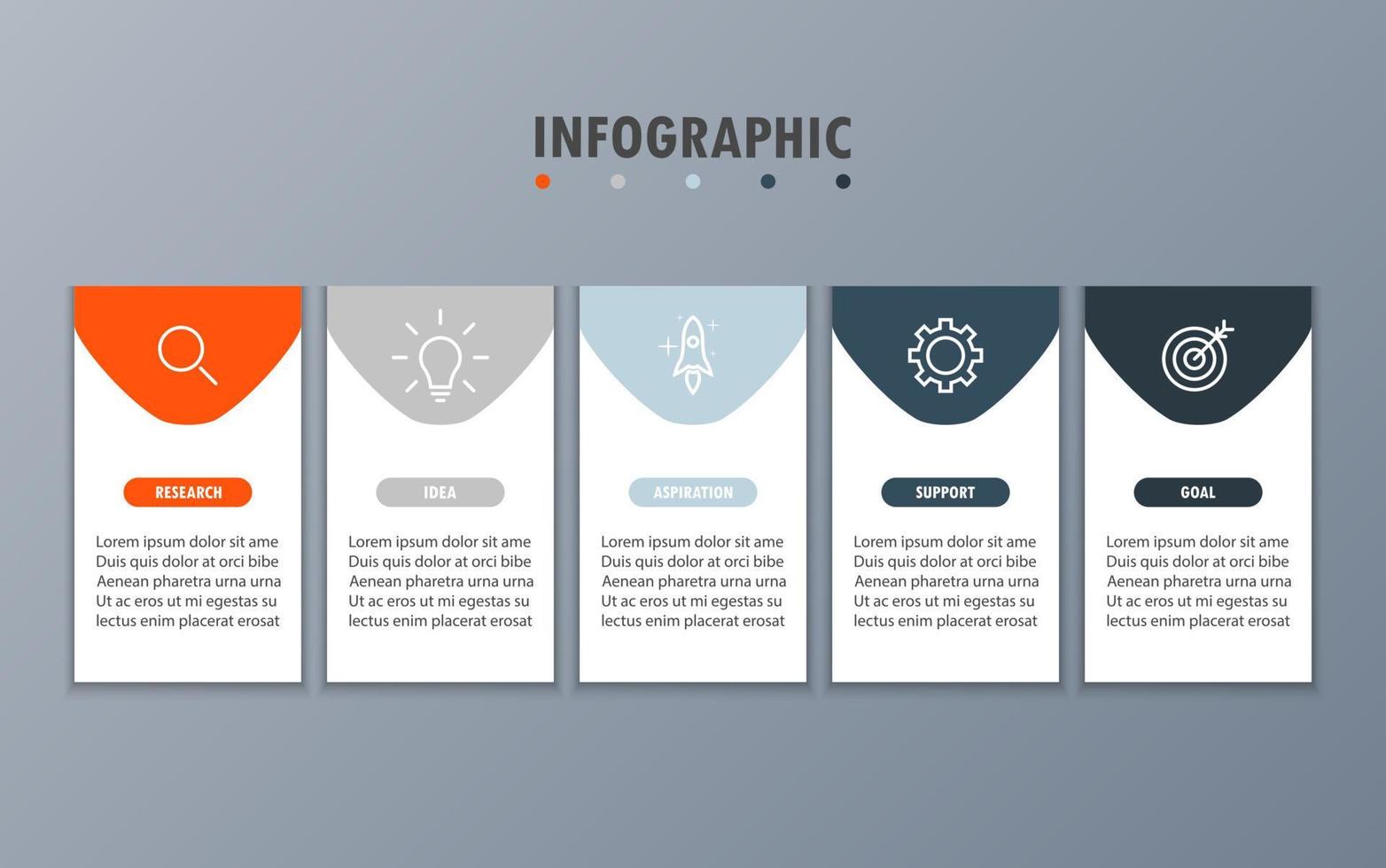 INFOGRAPHIC

RESEARCH

Lorem ipsum dolor sit ame Duis quis dolor at orci bibe Aenean pharetra urna urna Ut ac eros ut mi egestas su lectus enim placerat erosat

IDEA

Lorem ipsum dolor sit ame Duis quis dolor at orci bibe Aenean pharetra urna urna Ut ac eros ut mi egestas su lectus enim placerat erosat

ASPIRATION

Lorem ipsum dolor sit ame Duis quis dolor at orci bibe Aenean pharetra urna urna Ut ac eros ut mi egestas su lectus enim placerat erosat

SUPPORT

Lorem ipsum dolor sit ame Duis quis dolor at orci bibe Aenean pharetra urna urna Ut ac eros ut mi egestas su lectus enim placerat erosat

GOAL

Lorem ipsum dolor sit ame Duis quis dolor at orci bibe Aenean pharetra urna urna Ut ac eros ut mi egestas su lectus enim placerat erosat