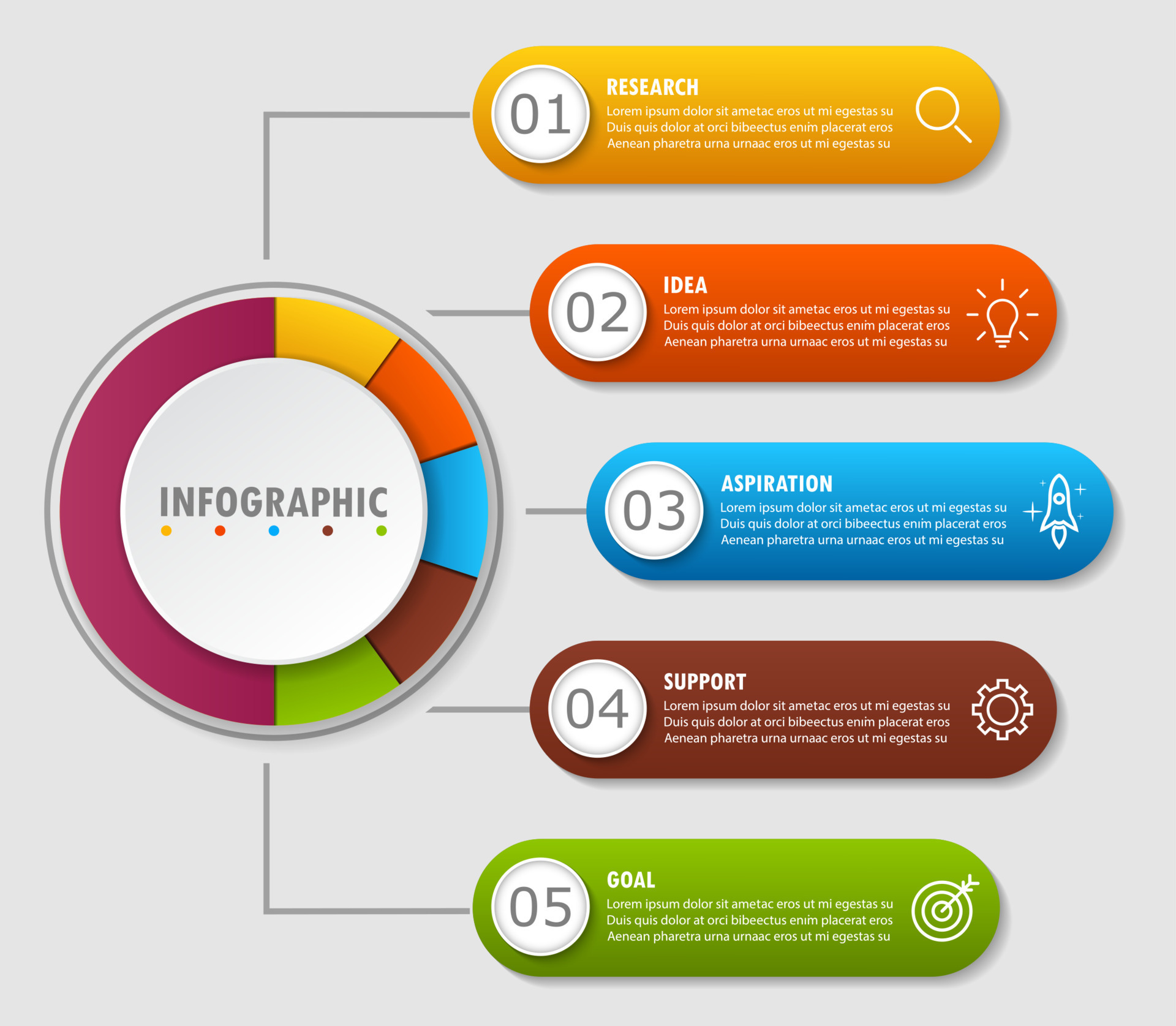 INFOGRAPHIC

01
RESEARCH
Lorem ipsum dolor sit ametac eros ut mi egestas su
Duis quis dolor at orci bibeectus enim placerat eros
Aenean pharetra urna urnaac eros ut mi egestas su

02
IDEA
Lorem ipsum dolor sit ametac eros ut mi egestas su
Duis quis dolor at orci bibeectus enim placerat eros
Aenean pharetra urna urnaac eros ut mi egestas su

03
ASPIRATION
Lorem ipsum dolor sit ametac eros ut mi egestas su
Duis quis dolor at orci bibeectus enim placerat eros
Aenean pharetra urna urnaac eros ut mi egestas su

04
SUPPORT
Lorem ipsum dolor sit ametac eros ut mi egestas su
Duis quis dolor at orci bibeectus enim placerat eros
Aenean pharetra urna urnaac eros ut mi egestas su

05
GOAL
Lorem ipsum dolor sit ametac eros ut mi egestas su
Duis quis dolor at orci bibeectus enim placerat eros
Aenean pharetra urna urnaac eros ut mi egestas su