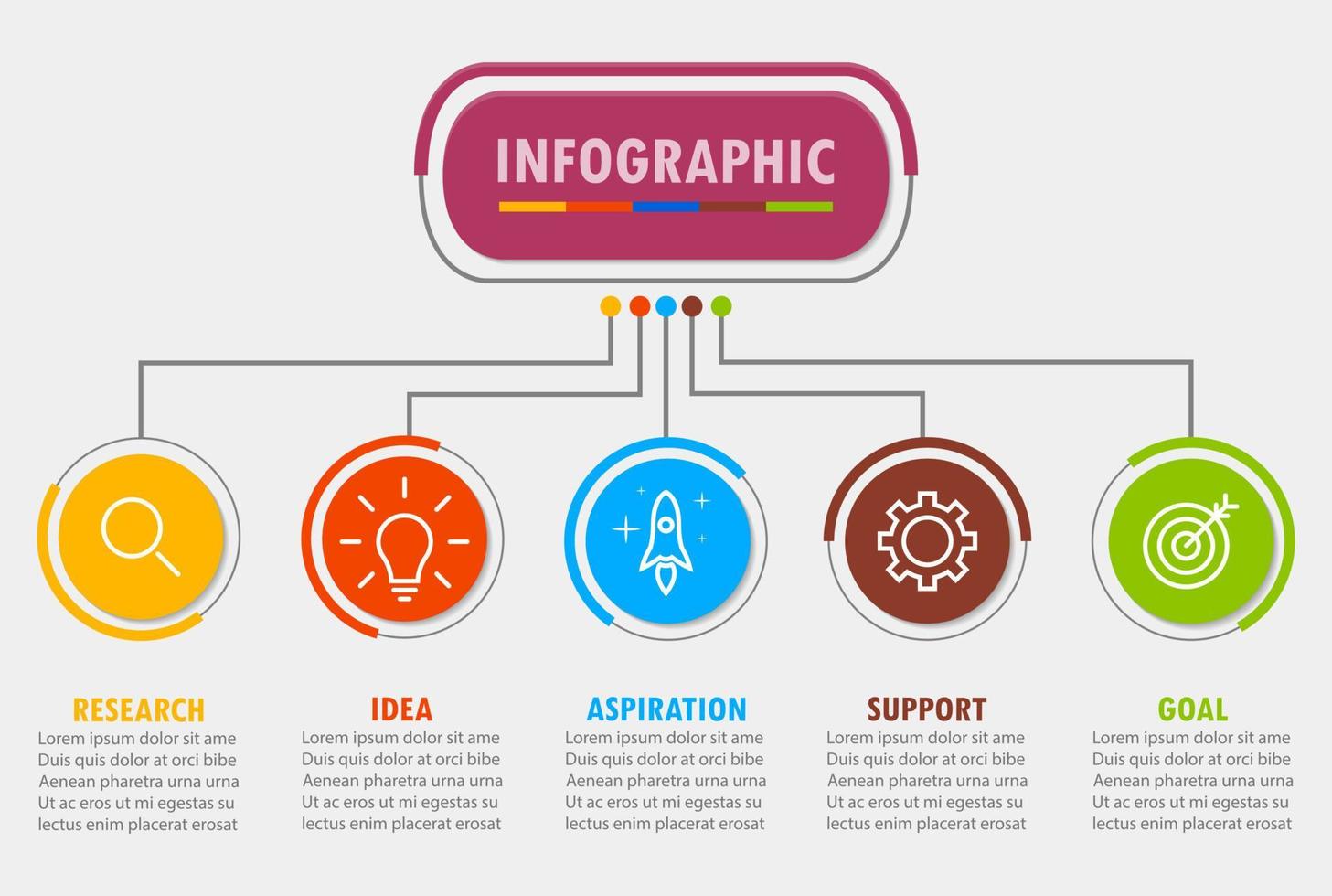 INFOGRAPHIC

RESEARCH
Lorem ipsum dolor sit ame Duis quis dolor at orci bibe Aenean pharetra urna urna Ut ac eros ut mi egestas su lectus enim placerat erosat

IDEA
Lorem ipsum dolor sit ame Duis quis dolor at orci bibe Aenean pharetra urna urna Ut ac eros ut mi egestas su lectus enim placerat erosat

ASPIRATION
Lorem ipsum dolor sit ame Duis quis dolor at orci bibe Aenean pharetra urna urna Ut ac eros ut mi egestas su lectus enim placerat erosat

SUPPORT
Lorem ipsum dolor sit ame Duis quis dolor at orci bibe Aenean pharetra urna urna Ut ac eros ut mi egestas su lectus enim placerat erosat

GOAL
Lorem ipsum dolor sit ame Duis quis dolor at orci bibe Aenean pharetra urna urna Ut ac eros ut mi egestas su lectus enim placerat erosat