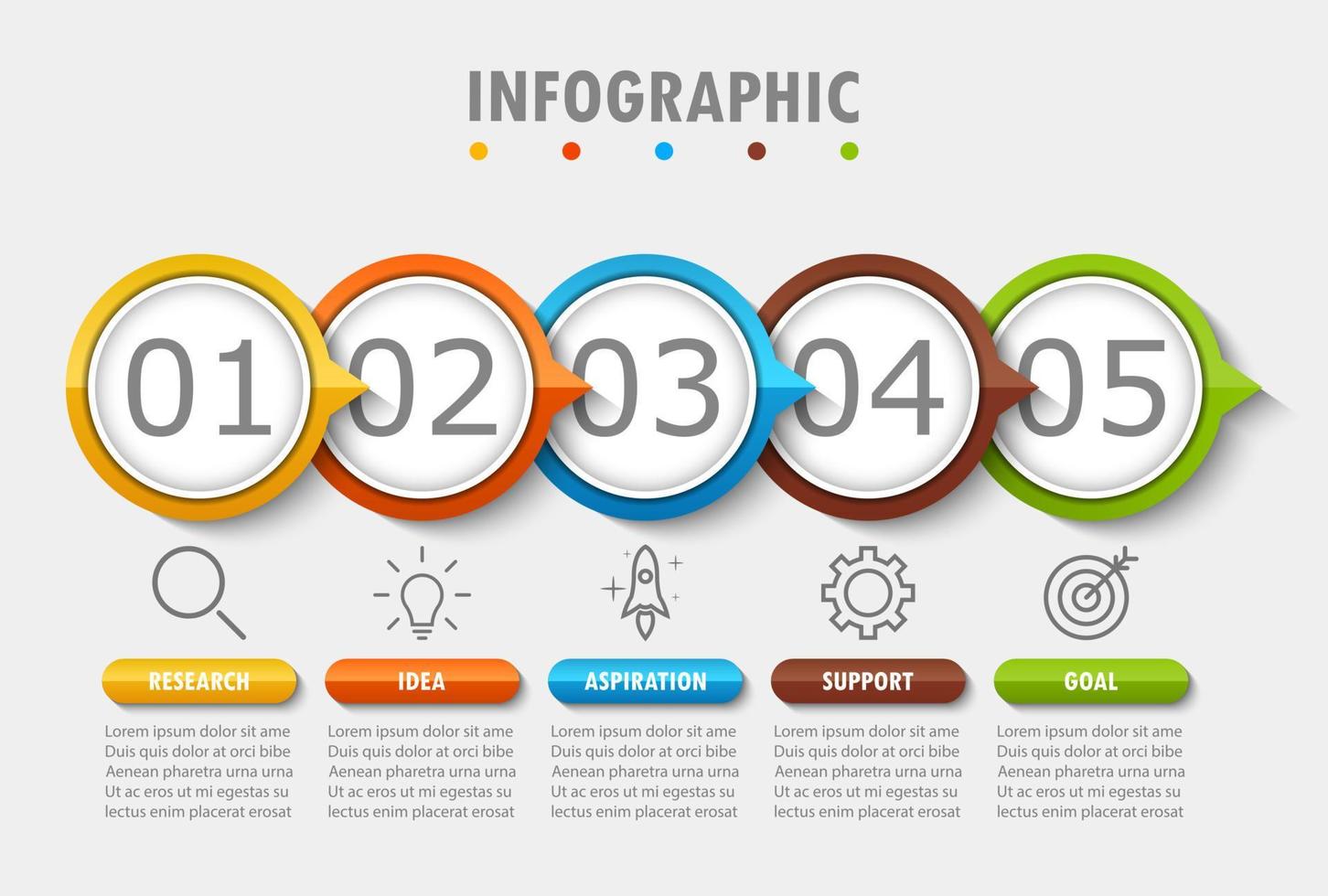 INFOGRAPHIC

01

02

03

04

05

RESEARCH

Lorem ipsum dolor sit ame Duis quis dolor at orci bibe Aenean pharetra urna urna Ut ac eros ut mi egestas su lectus enim placerat erosat

IDEA

Lorem ipsum dolor sit ame Duis quis dolor at orci bibe Aenean pharetra urna urna Ut ac eros ut mi egestas su lectus enim placerat erosat

ASPIRATION

Lorem ipsum dolor sit ame Duis quis dolor at orci bibe Aenean pharetra urna urna Ut ac eros ut mi egestas su lectus enim placerat erosat

SUPPORT

Lorem ipsum dolor sit ame Duis quis dolor at orci bibe Aenean pharetra urna urna Ut ac eros ut mi egestas su lectus enim placerat erosat

GOAL

Lorem ipsum dolor sit ame Duis quis dolor at orci bibe Aenean pharetra urna urna Ut ac eros ut mi egestas su lectus enim placerat erosat