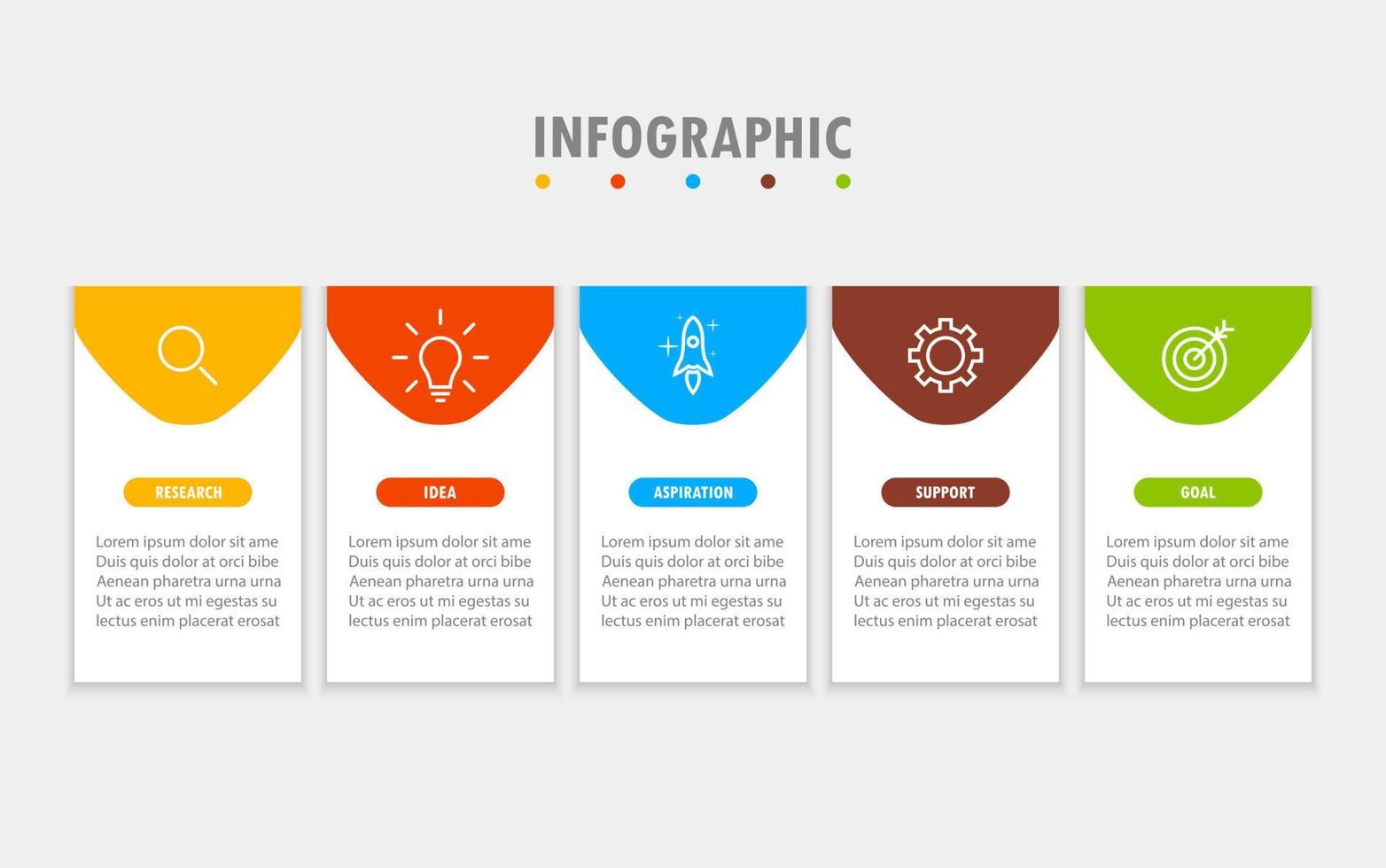 INFOGRAPHIC

RESEARCH

Lorem ipsum dolor sit ame Duis quis dolor at orci bibe Aenean pharetra urna urna Ut ac eros ut mi egestas su lectus enim placerat erosat

IDEA

Lorem ipsum dolor sit ame Duis quis dolor at orci bibe Aenean pharetra urna urna Ut ac eros ut mi egestas su lectus enim placerat erosat

ASPIRATION

Lorem ipsum dolor sit ame Duis quis dolor at orci bibe Aenean pharetra urna urna Ut ac eros ut mi egestas su lectus enim placerat erosat

SUPPORT

Lorem ipsum dolor sit ame Duis quis dolor at orci bibe Aenean pharetra urna urna Ut ac eros ut mi egestas su lectus enim placerat erosat

GOAL

Lorem ipsum dolor sit ame Duis quis dolor at orci bibe Aenean pharetra urna urna Ut ac eros ut mi egestas su lectus enim placerat erosat