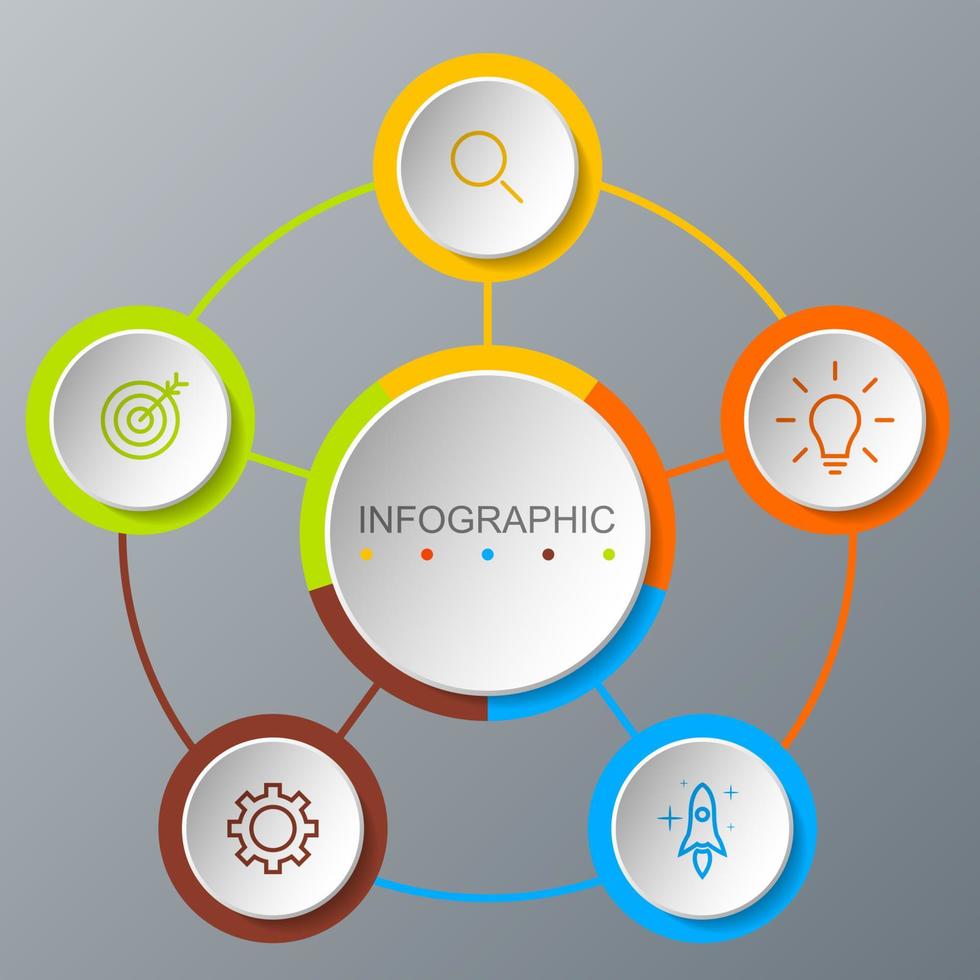 INFOGRAPHIC