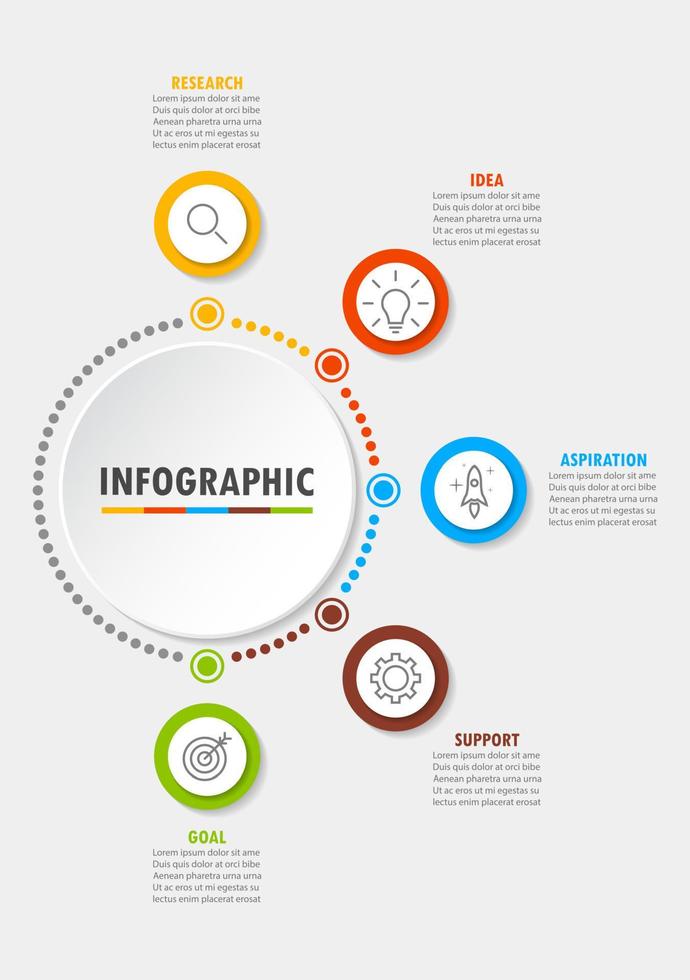 RESEARCH
Lorem ipsum dolor sit ame
Duis quis dolor at orci bibe
Aenean pharetra urna urna
Ut ac eros ut mi egestas su
lectus enim placerat erosat

IDEA
Lorem ipsum dolor sit ame
Duis quis dolor at orci bibe
Aenean pharetra urna urna
Ut ac eros ut mi egestas su
lectus enim placerat erosat

INFOGRAPHIC

ASPIRATION
Lorem ipsum dolor sit ame
Duis quis dolor at orci bibe
Aenean pharetra urna urna
Ut ac eros ut mi egestas su
lectus enim placerat erosat

SUPPORT
Lorem ipsum dolor sit ame
Duis quis dolor at orci bibe
Aenean pharetra urna urna
Ut ac eros ut mi egestas su
lectus enim placerat erosat

GOAL
Lorem ipsum dolor sit ame
Duis quis dolor at orci bibe
Aenean pharetra urna urna
Ut ac eros ut mi egestas su
lectus enim placerat erosat