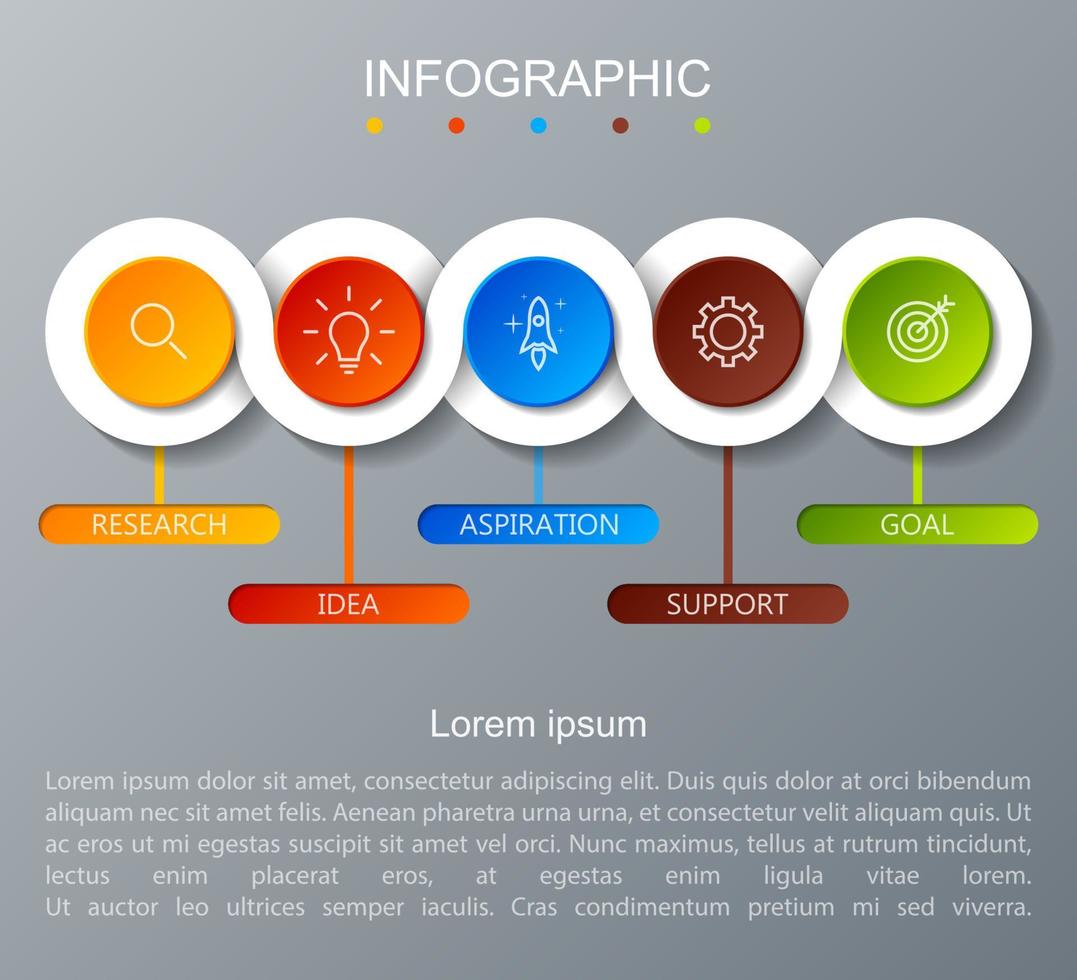 INFOGRAPHIC

RESEARCH

IDEA

ASPIRATION

SUPPORT

GOAL

Lorem ipsum

Lorem ipsum dolor sit amet, consectetur adipiscing elit. Duis quis dolor at orci bibendum aliquam nec sit amet felis. Aenean pharetra urna urna, et consectetur velit aliquam quis. Ut ac eros ut mi egestas suscipit sit amet vel orci. Nunc maximus, tellus at rutrum tincidunt, lectus enim placerat eros, at egestas enim ligula vitae lorem. Ut auctor leo ultrices semper iaculis. Cras condimentum pretium mi sed viverra.