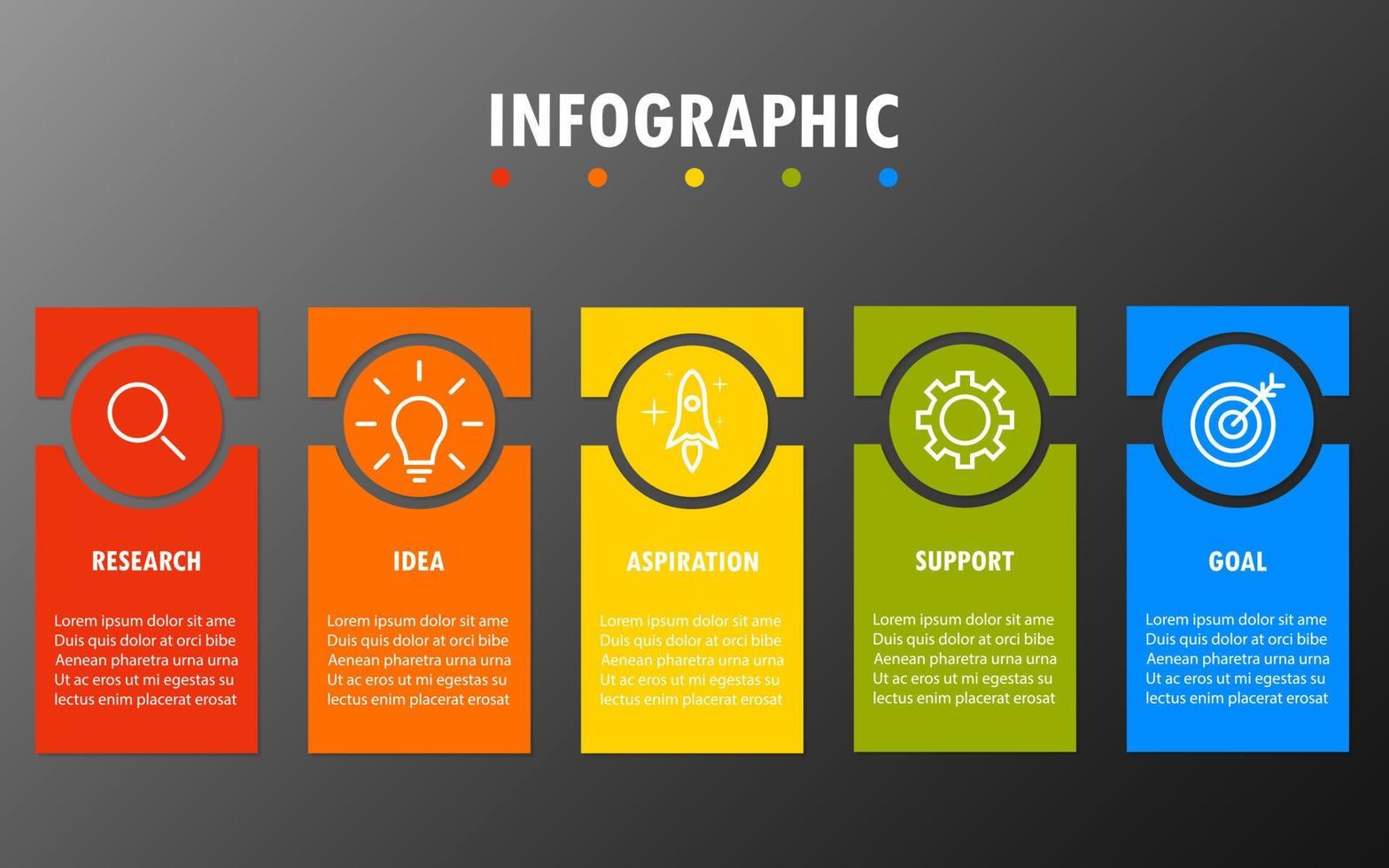 INFOGRAPHIC

RESEARCH

Lorem ipsum dolor sit ame Duis quis dolor at orci bibe Aenean pharetra urna urna Ut ac eros ut mi egestas su lectus enim placerat erosat

IDEA

Lorem ipsum dolor sit ame Duis quis dolor at orci bibe Aenean pharetra urna urna Ut ac eros ut mi egestas su lectus enim placerat erosat

ASPIRATION

Lorem ipsum dolor sit ame Duis quis dolor at orci bibe Aenean pharetra urna urna Ut ac eros ut mi egestas su lectus enim placerat erosat

SUPPORT

Lorem ipsum dolor sit ame Duis quis dolor at orci bibe Aenean pharetra urna urna Ut ac eros ut mi egestas su lectus enim placerat erosat

GOAL

Lorem ipsum dolor sit ame Duis quis dolor at orci bibe Aenean pharetra urna urna Ut ac eros ut mi egestas su lectus enim placerat erosat