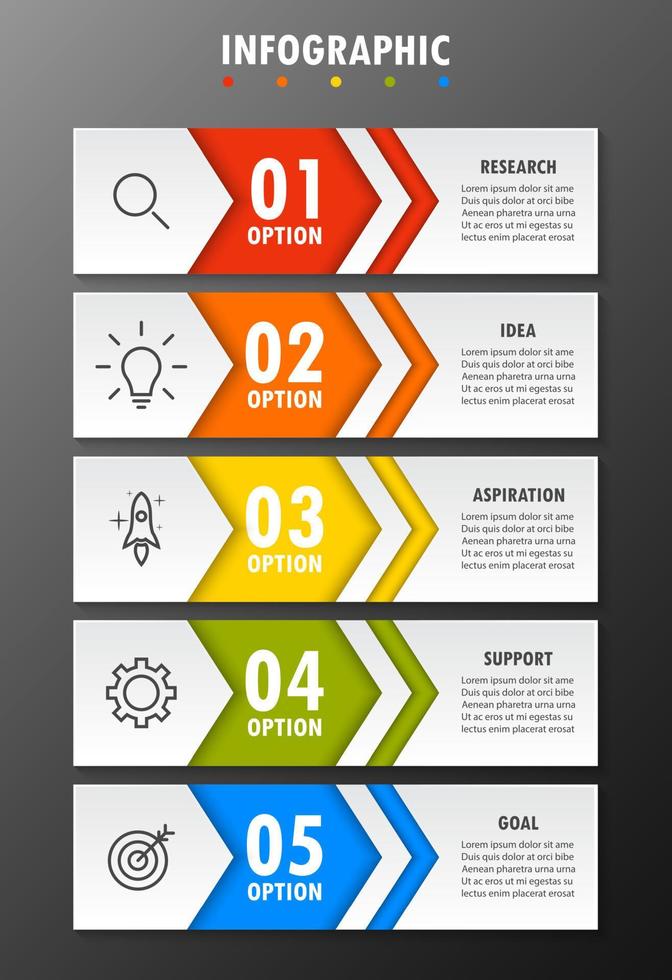 INFOGRAPHIC

01
OPTION

RESEARCH
Lorem ipsum dolor sit ame Duis quis dolor at orci bibe Aenean pharetra urna urna Ut ac eros ut mi egestas su lectus enim placerat erosat

02
OPTION

IDEA
Lorem ipsum dolor sit ame Duis quis dolor at orci bibe Aenean pharetra urna urna Ut ac eros ut mi egestas su lectus enim placerat erosat

03
OPTION

ASPIRATION
Lorem ipsum dolor sit ame Duis quis dolor at orci bibe Aenean pharetra urna urna Ut ac eros ut mi egestas su lectus enim placerat erosat

04
OPTION

SUPPORT
Lorem ipsum dolor sit ame Duis quis dolor at orci bibe Aenean pharetra urna urna Ut ac eros ut mi egestas su lectus enim placerat erosat

05
OPTION

GOAL
Lorem ipsum dolor sit ame Duis quis dolor at orci bibe Aenean pharetra urna urna Ut ac eros ut mi egestas su lectus enim placerat erosat