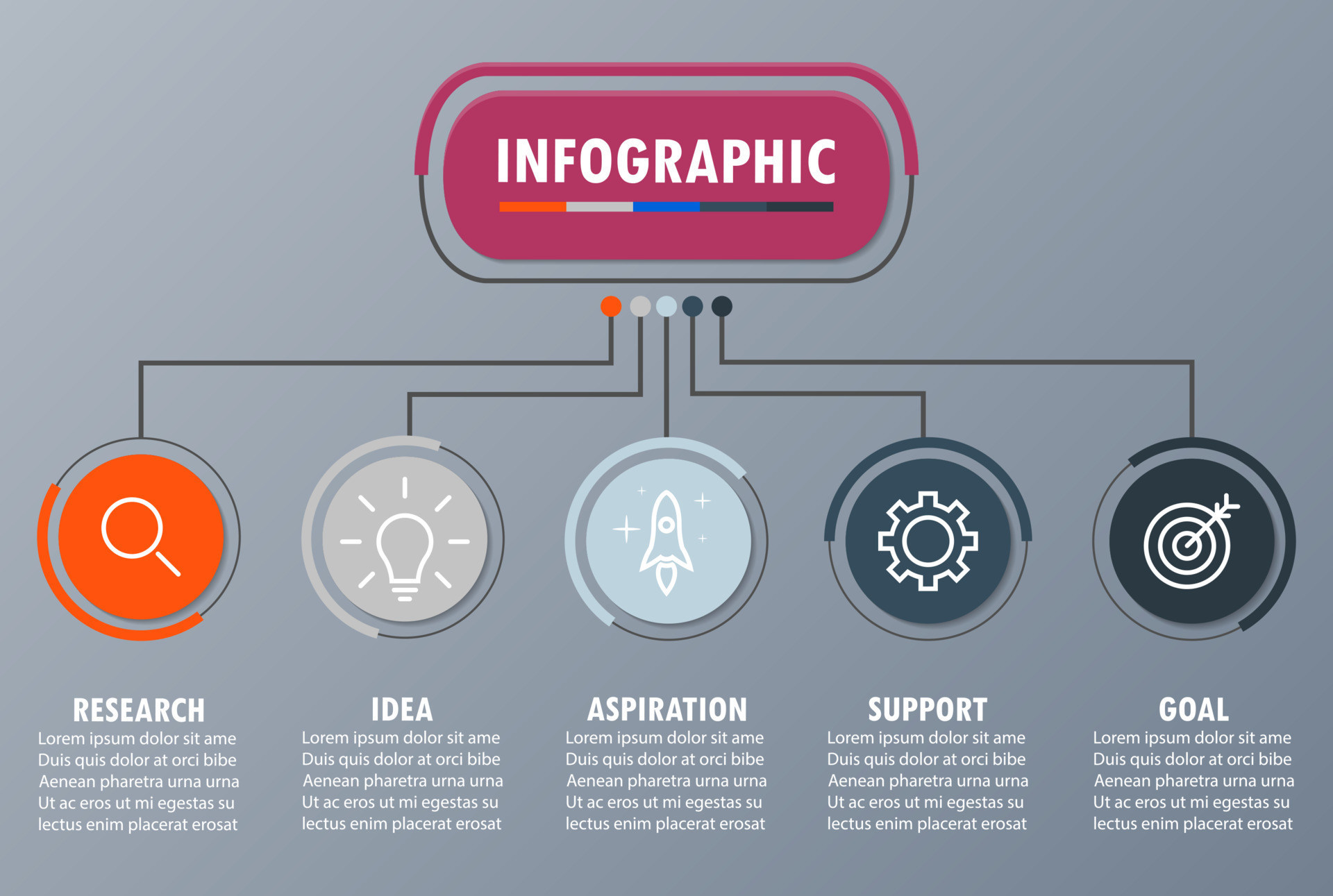 INFOGRAPHIC

RESEARCH
Lorem ipsum dolor sit ame Duis quis dolor at orci bibe Aenean pharetra urna urna Ut ac eros ut mi egestas su lectus enim placerat erosat

IDEA
Lorem ipsum dolor sit ame Duis quis dolor at orci bibe Aenean pharetra urna urna Ut ac eros ut mi egestas su lectus enim placerat erosat

ASPIRATION
Lorem ipsum dolor sit ame Duis quis dolor at orci bibe Aenean pharetra urna urna Ut ac eros ut mi egestas su lectus enim placerat erosat

SUPPORT
Lorem ipsum dolor sit ame Duis quis dolor at orci bibe Aenean pharetra urna urna Ut ac eros ut mi egestas su lectus enim placerat erosat

GOAL
Lorem ipsum dolor sit ame Duis quis dolor at orci bibe Aenean pharetra urna urna Ut ac eros ut mi egestas su lectus enim placerat erosat