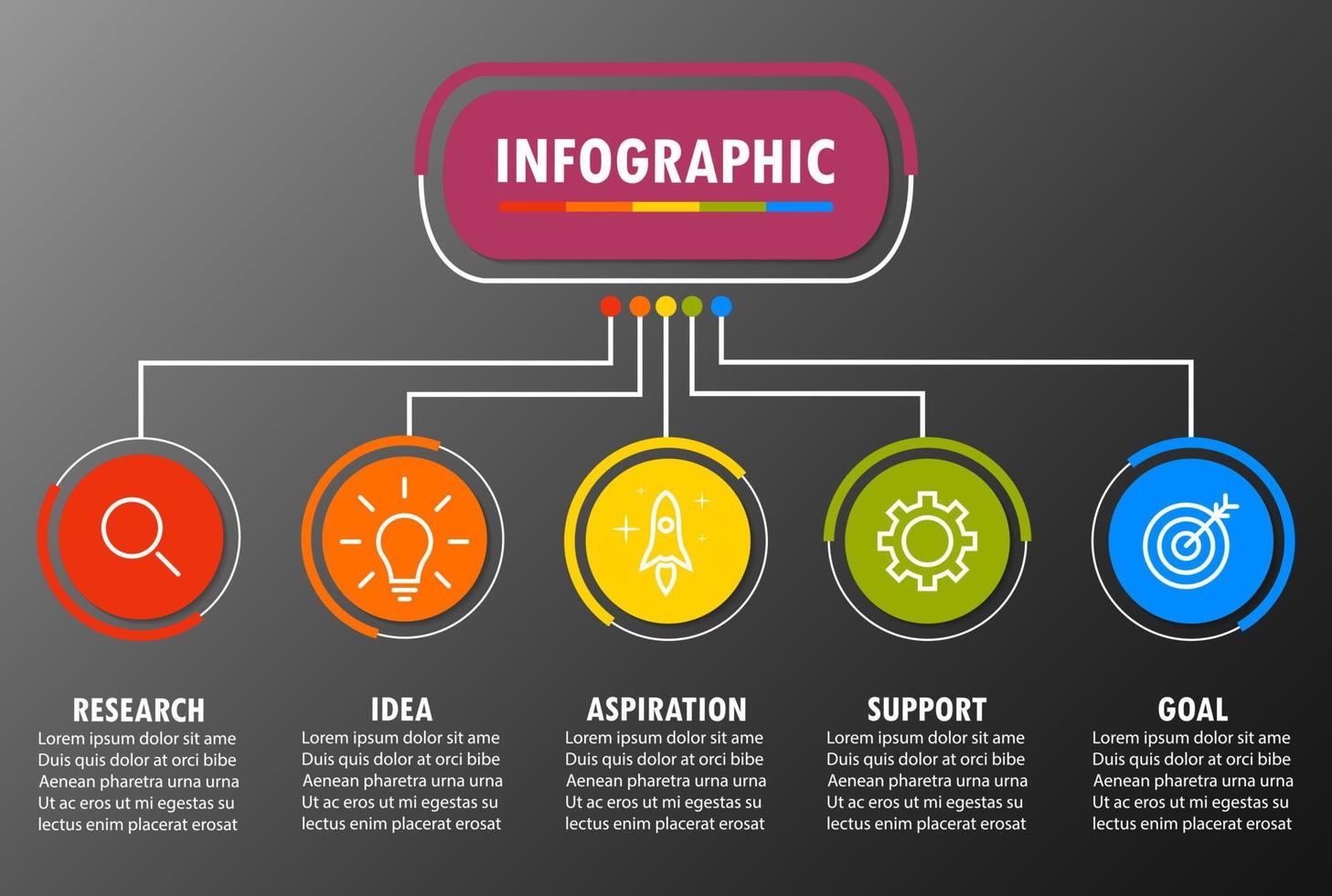 INFOGRAPHIC

RESEARCH
Lorem ipsum dolor sit ame Duis quis dolor at orci bibe Aenean pharetra urna urna Ut ac eros ut mi egestas su lectus enim placerat erosat

IDEA
Lorem ipsum dolor sit ame Duis quis dolor at orci bibe Aenean pharetra urna urna Ut ac eros ut mi egestas su lectus enim placerat erosat

ASPIRATION
Lorem ipsum dolor sit ame Duis quis dolor at orci bibe Aenean pharetra urna urna Ut ac eros ut mi egestas su lectus enim placerat erosat

SUPPORT
Lorem ipsum dolor sit ame Duis quis dolor at orci bibe Aenean pharetra urna urna Ut ac eros ut mi egestas su lectus enim placerat erosat

GOAL
Lorem ipsum dolor sit ame Duis quis dolor at orci bibe Aenean pharetra urna urna Ut ac eros ut mi egestas su lectus enim placerat erosat