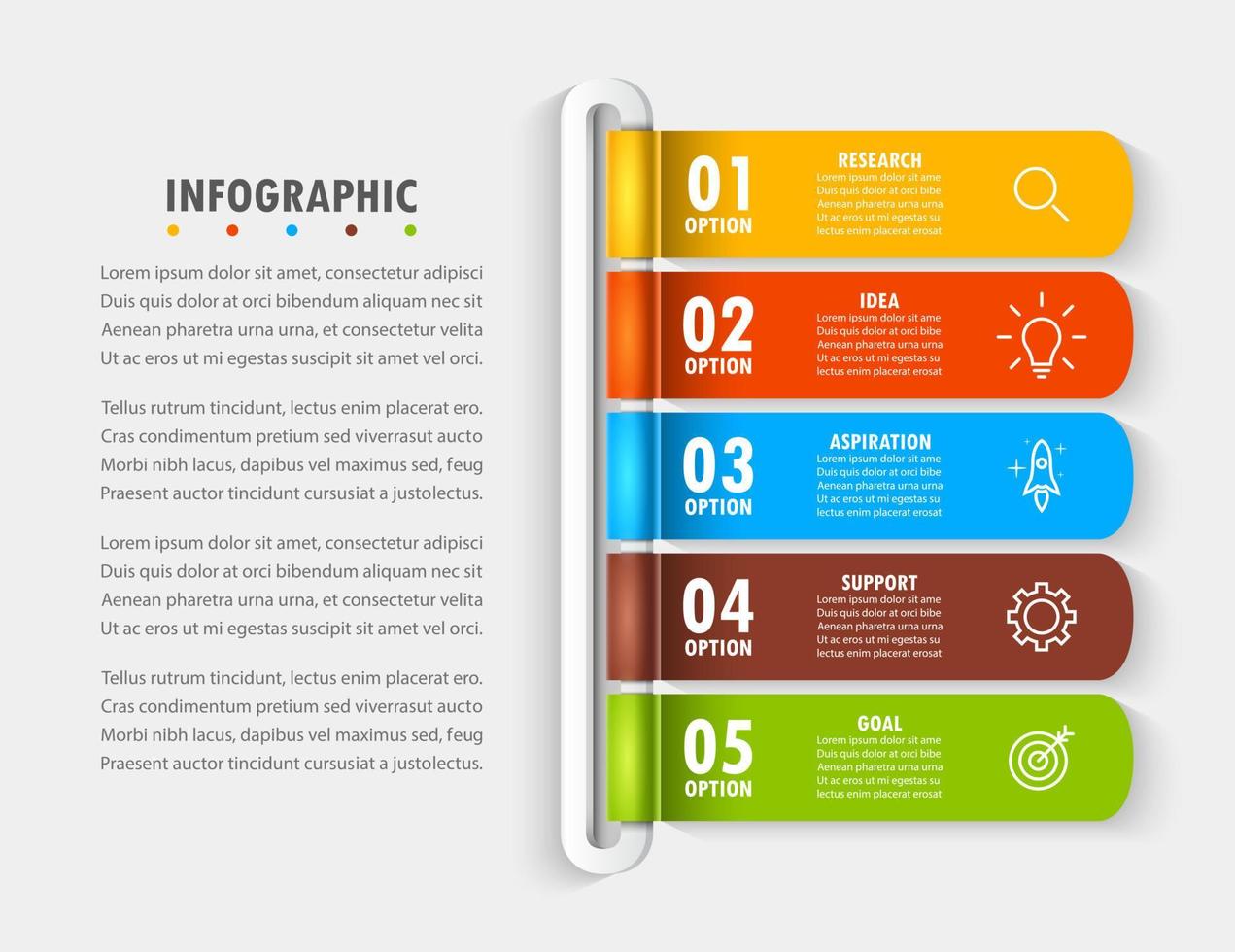 INFOGRAPHIC

Lorem ipsum dolor sit amet, consectetur adipisci Duis quis dolor at orci bibendum aliquam nec sit Aenean pharetra urna urna, et consectetur velita Ut ac eros ut mi egestas suscipit sit amet vel orci.

Tellus rutrum tincidunt, lectus enim placerat ero. Cras condimentum pretium sed viverrasut aucto Morbi nibh lacus, dapibus vel maximus sed, feug Praesent auctor tincidunt cursusiat a justolectus.

Lorem ipsum dolor sit amet, consectetur adipisci Duis quis dolor at orci bibendum aliquam nec sit Aenean pharetra urna urna, et consectetur velita Ut ac eros ut mi egestas suscipit sit amet vel orci.

Tellus rutrum tincidunt, lectus enim placerat ero. Cras condimentum pretium sed viverrasut aucto Morbi nibh lacus, dapibus vel maximus sed, feug Praesent auctor tincidunt cursusiat a justolectus.

01
OPTION
RESEARCH
Lorem ipsum dolor sit ame Duis quis dolor at orci bibe Aenean pharetra urna urna Ut ac eros ut mi egestas su lectus enim placerat erosat

02
OPTION
IDEA
Lorem ipsum dolor sit ame Duis quis dolor at orci bibe Aenean pharetra urna urna Ut ac eros ut mi egestas su lectus enim placerat erosat

03
OPTION
ASPIRATION
Lorem ipsum dolor sit ame Duis quis dolor at orci bibe Aenean pharetra urna urna Ut ac eros ut mi egestas su lectus enim placerat erosat

04
OPTION
SUPPORT
Lorem ipsum dolor sit ame Duis quis dolor at orci bibe Aenean pharetra urna urna Ut ac eros ut mi egestas su lectus enim placerat erosat

05
OPTION
GOAL
Lorem ipsum dolor sit ame Duis quis dolor at orci bibe Aenean pharetra urna urna Ut ac eros ut mi egestas su lectus enim placerat erosat