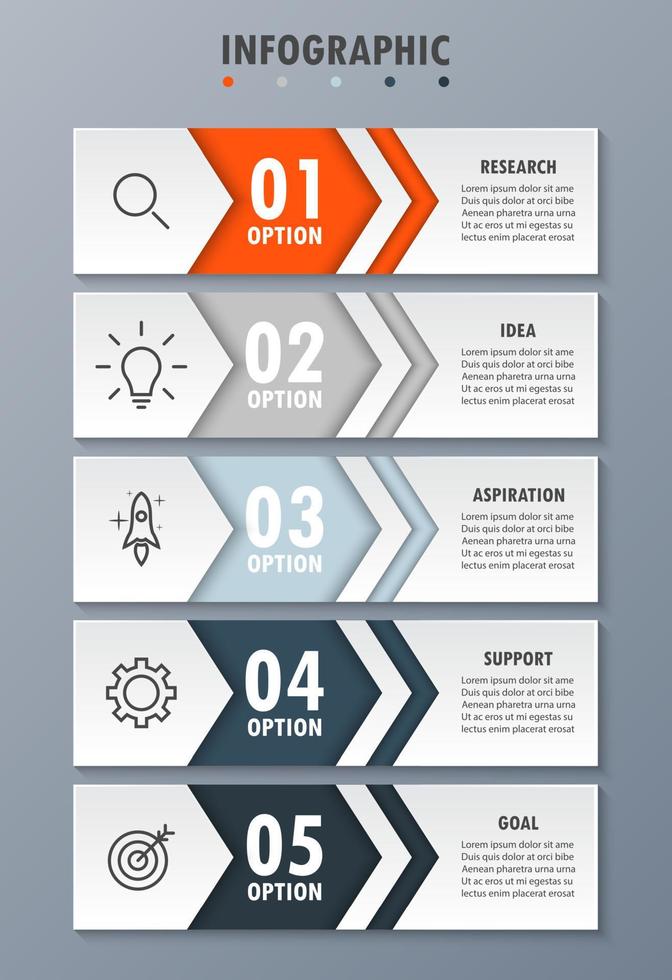 INFOGRAPHIC

01
OPTION

RESEARCH
Lorem ipsum dolor sit ame Duis quis dolor at orci bibe Aenean pharetra urna urna Ut ac eros ut mi egestas su lectus enim placerat erosat

02
OPTION

IDEA
Lorem ipsum dolor sit ame Duis quis dolor at orci bibe Aenean pharetra urna urna Ut ac eros ut mi egestas su lectus enim placerat erosat

03
OPTION

ASPIRATION
Lorem ipsum dolor sit ame Duis quis dolor at orci bibe Aenean pharetra urna urna Ut ac eros ut mi egestas su lectus enim placerat erosat

04
OPTION

SUPPORT
Lorem ipsum dolor sit ame Duis quis dolor at orci bibe Aenean pharetra urna urna Ut ac eros ut mi egestas su lectus enim placerat erosat

05
OPTION

GOAL
Lorem ipsum dolor sit ame Duis quis dolor at orci bibe Aenean pharetra urna urna Ut ac eros ut mi egestas su lectus enim placerat erosat