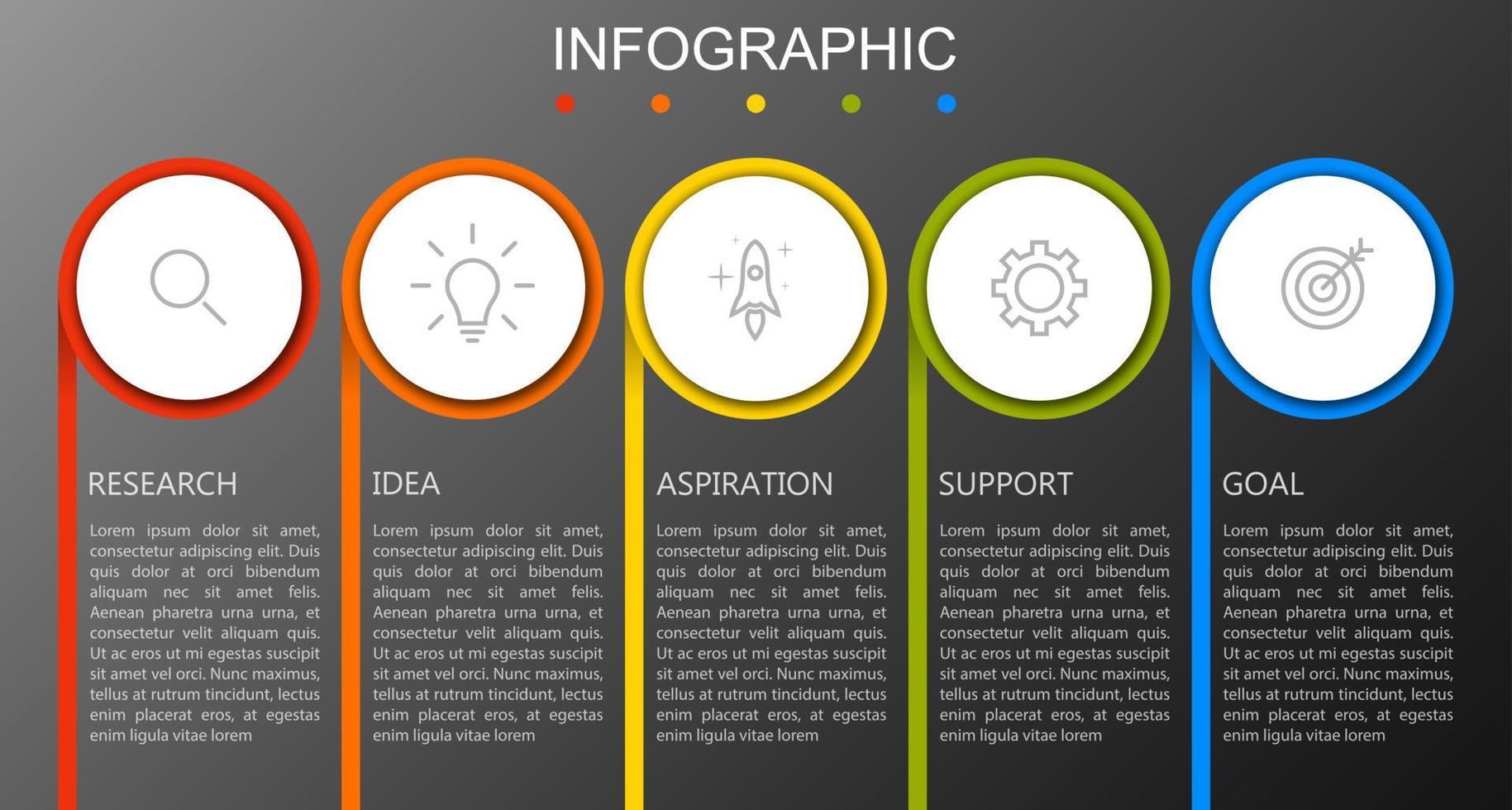 INFOGRAPHIC

RESEARCH

Lorem ipsum dolor sit amet, consectetur adipiscing elit. Duis quis dolor at orci bibendum aliquam nec sit amet felis. Aenean pharetra urna urna, et consectetur velit aliquam quis. Ut ac eros ut mi egestas suscipit sit amet vel orci. Nunc maximus, tellus at rutrum tincidunt, lectus enim placerat eros, at egestas enim ligula vitae lorem

IDEA

Lorem ipsum dolor sit amet, consectetur adipiscing elit. Duis quis dolor at orci bibendum aliquam nec sit amet felis. Aenean pharetra urna urna, et consectetur velit aliquam quis. Ut ac eros ut mi egestas suscipit sit amet vel orci. Nunc maximus, tellus at rutrum tincidunt, lectus enim placerat eros, at egestas enim ligula vitae lorem

ASPIRATION

Lorem ipsum dolor sit amet, consectetur adipiscing elit. Duis quis dolor at orci bibendum aliquam nec sit amet felis. Aenean pharetra urna urna, et consectetur velit aliquam quis. Ut ac eros ut mi egestas suscipit sit amet vel orci. Nunc maximus, tellus at rutrum tincidunt, lectus enim placerat eros, at egestas enim ligula vitae lorem

SUPPORT

Lorem ipsum dolor sit amet, consectetur adipiscing elit. Duis quis dolor at orci bibendum aliquam nec sit amet felis. Aenean pharetra urna urna, et consectetur velit aliquam quis. Ut ac eros ut mi egestas suscipit sit amet vel orci. Nunc maximus, tellus at rutrum tincidunt, lectus enim placerat eros, at egestas enim ligula vitae lorem

GOAL

Lorem ipsum dolor sit amet, consectetur adipiscing elit. Duis quis dolor at orci bibendum aliquam nec sit amet felis. Aenean pharetra urna urna, et consectetur velit aliquam quis. Ut ac eros ut mi egestas suscipit sit amet vel orci. Nunc maximus, tellus at rutrum tincidunt, lectus enim placerat eros, at egestas enim ligula vitae lorem