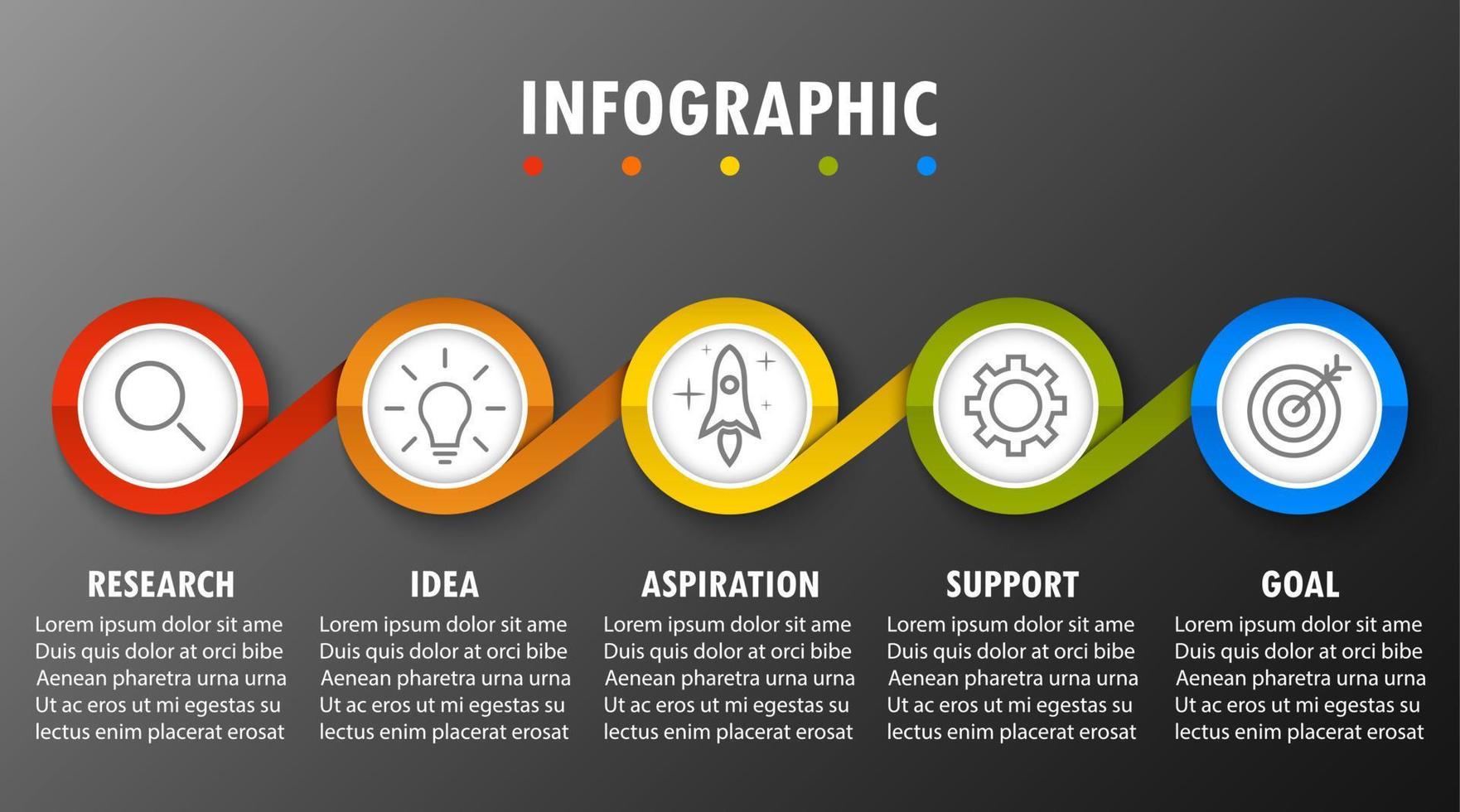 INFOGRAPHIC

RESEARCH
Lorem ipsum dolor sit ame Duis quis dolor at orci bibe Aenean pharetra urna urna Ut ac eros ut mi egestas su lectus enim placerat erosat

IDEA
Lorem ipsum dolor sit ame Duis quis dolor at orci bibe Aenean pharetra urna urna Ut ac eros ut mi egestas su lectus enim placerat erosat

ASPIRATION
Lorem ipsum dolor sit ame Duis quis dolor at orci bibe Aenean pharetra urna urna Ut ac eros ut mi egestas su lectus enim placerat erosat

SUPPORT
Lorem ipsum dolor sit ame Duis quis dolor at orci bibe Aenean pharetra urna urna Ut ac eros ut mi egestas su lectus enim placerat erosat

GOAL
Lorem ipsum dolor sit ame Duis quis dolor at orci bibe Aenean pharetra urna urna Ut ac eros ut mi egestas su lectus enim placerat erosat