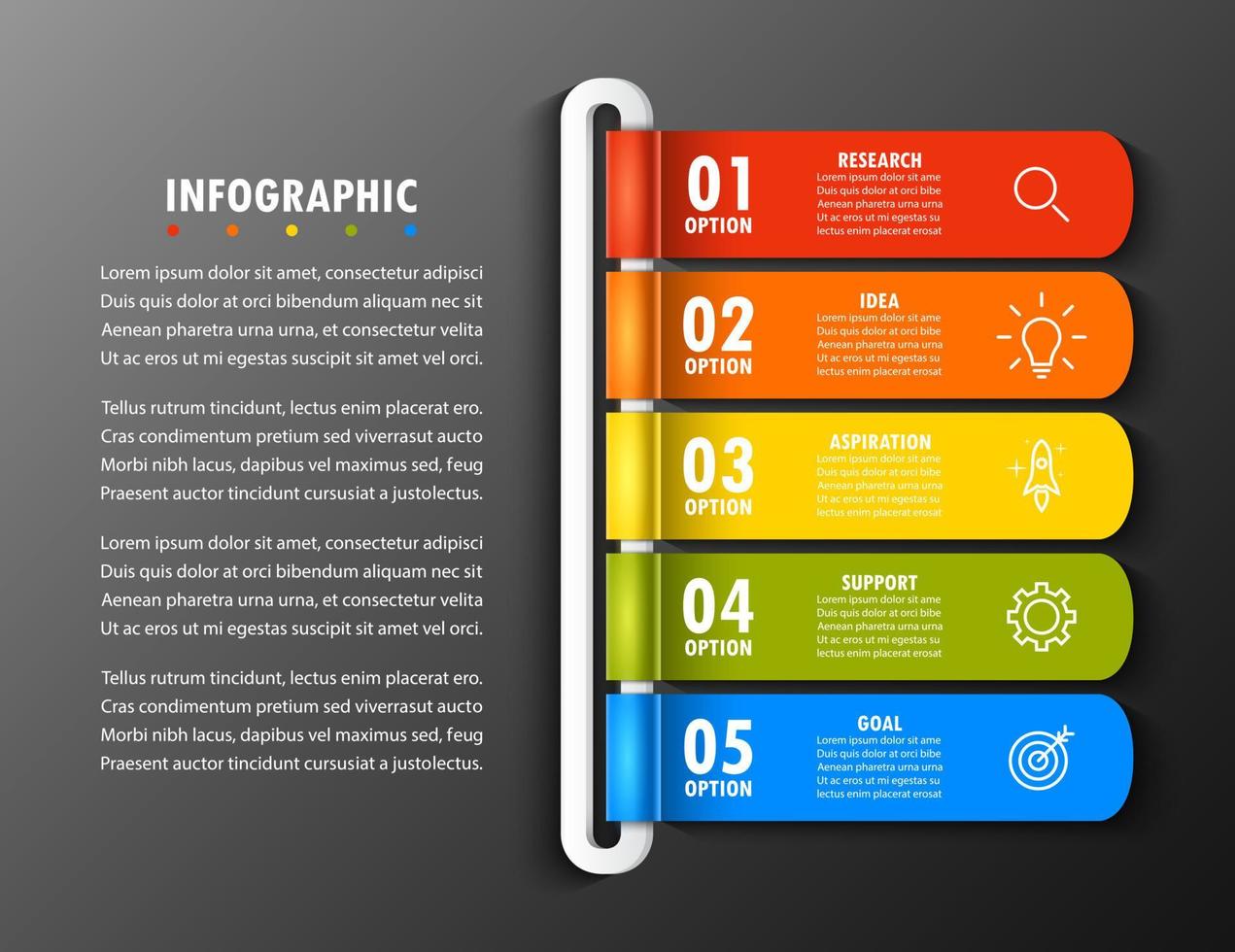 INFOGRAPHIC

Lorem ipsum dolor sit amet, consectetur adipisci Duis quis dolor at orci bibendum aliquam nec sit Aenean pharetra urna urna, et consectetur velita Ut ac eros ut mi egestas suscipit sit amet vel orci.

Tellus rutrum tincidunt, lectus enim placerat ero. Cras condimentum pretium sed viverrasut aucto Morbi nibh lacus, dapibus vel maximus sed, feug Praesent auctor tincidunt cursusiat a justolectus.

Lorem ipsum dolor sit amet, consectetur adipisci Duis quis dolor at orci bibendum aliquam nec sit Aenean pharetra urna urna, et consectetur velita Ut ac eros ut mi egestas suscipit sit amet vel orci.

Tellus rutrum tincidunt, lectus enim placerat ero. Cras condimentum pretium sed viverrasut aucto Morbi nibh lacus, dapibus vel maximus sed, feug Praesent auctor tincidunt cursusiat a justolectus.

01 OPTION
RESEARCH
Lorem ipsum dolor sit ame Duis quis dolor at orci bibe Aenean pharetra urna urna Ut ac eros ut mi egestas su lectus enim placerat erosat

02 OPTION
IDEA
Lorem ipsum dolor sit ame Duis quis dolor at orci bibe Aenean pharetra urna urna Ut ac eros ut mi egestas su lectus enim placerat erosat

03 OPTION
ASPIRATION
Lorem ipsum dolor sit ame Duis quis dolor at orci bibe Aenean pharetra urna urna Ut ac eros ut mi egestas su lectus enim placerat erosat

04 OPTION
SUPPORT
Lorem ipsum dolor sit ame Duis quis dolor at orci bibe Aenean pharetra urna urna Ut ac eros ut mi egestas su lectus enim placerat erosat

05 OPTION
GOAL
Lorem ipsum dolor sit ame Duis quis dolor at orci bibe Aenean pharetra urna urna Ut ac eros ut mi egestas su lectus enim placerat erosat