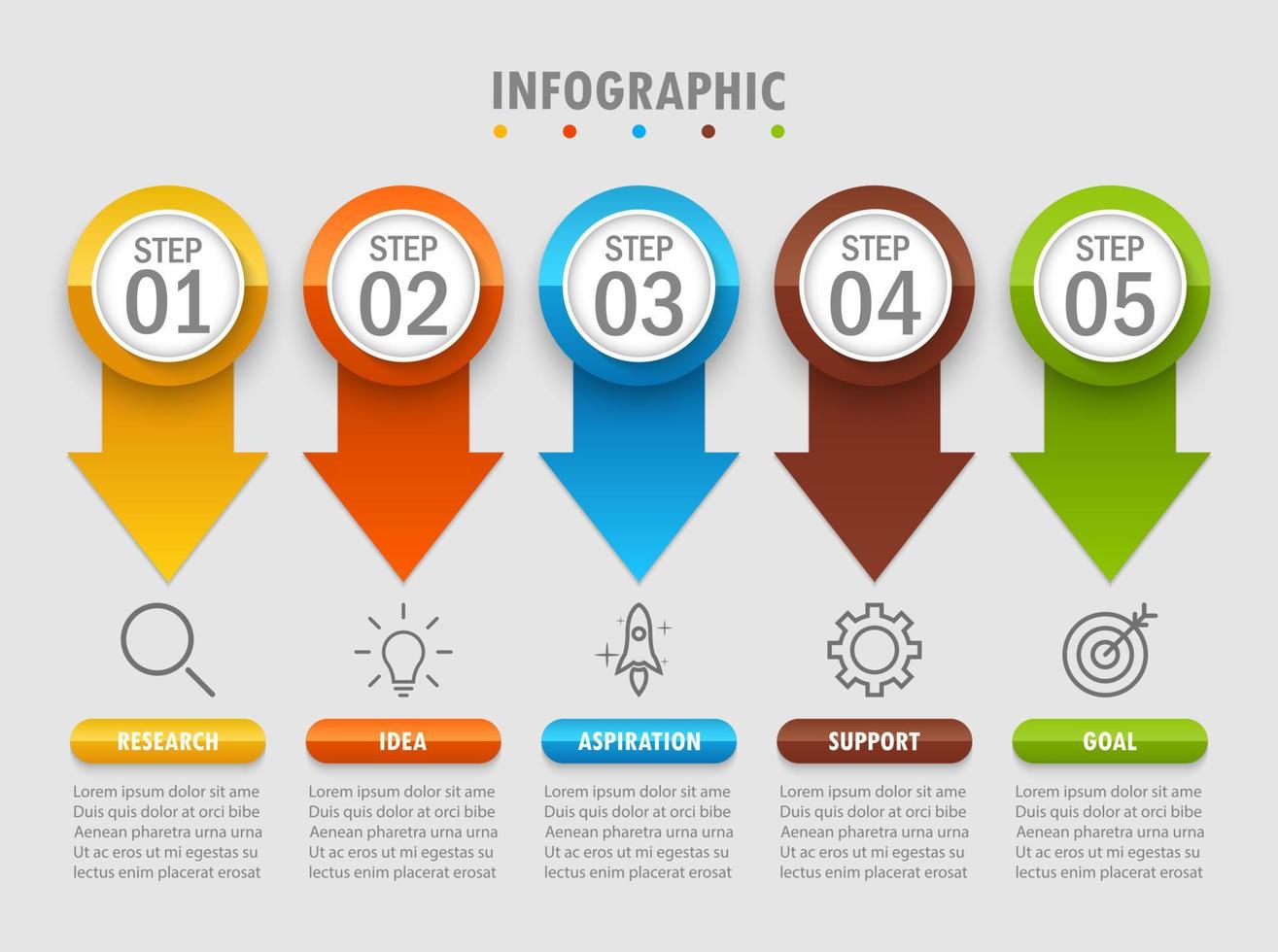 INFOGRAPHIC

STEP 01

RESEARCH

Lorem ipsum dolor sit ame Duis quis dolor at orci bibe Aenean pharetra urna urna Ut ac eros ut mi egestas su lectus enim placerat erosat

STEP 02

IDEA

Lorem ipsum dolor sit ame Duis quis dolor at orci bibe Aenean pharetra urna urna Ut ac eros ut mi egestas su lectus enim placerat erosat

STEP 03

ASPIRATION

Lorem ipsum dolor sit ame Duis quis dolor at orci bibe Aenean pharetra urna urna Ut ac eros ut mi egestas su lectus enim placerat erosat

STEP 04

SUPPORT

Lorem ipsum dolor sit ame Duis quis dolor at orci bibe Aenean pharetra urna urna Ut ac eros ut mi egestas su lectus enim placerat erosat

STEP 05

GOAL

Lorem ipsum dolor sit ame Duis quis dolor at orci bibe Aenean pharetra urna urna Ut ac eros ut mi egestas su lectus enim placerat erosat