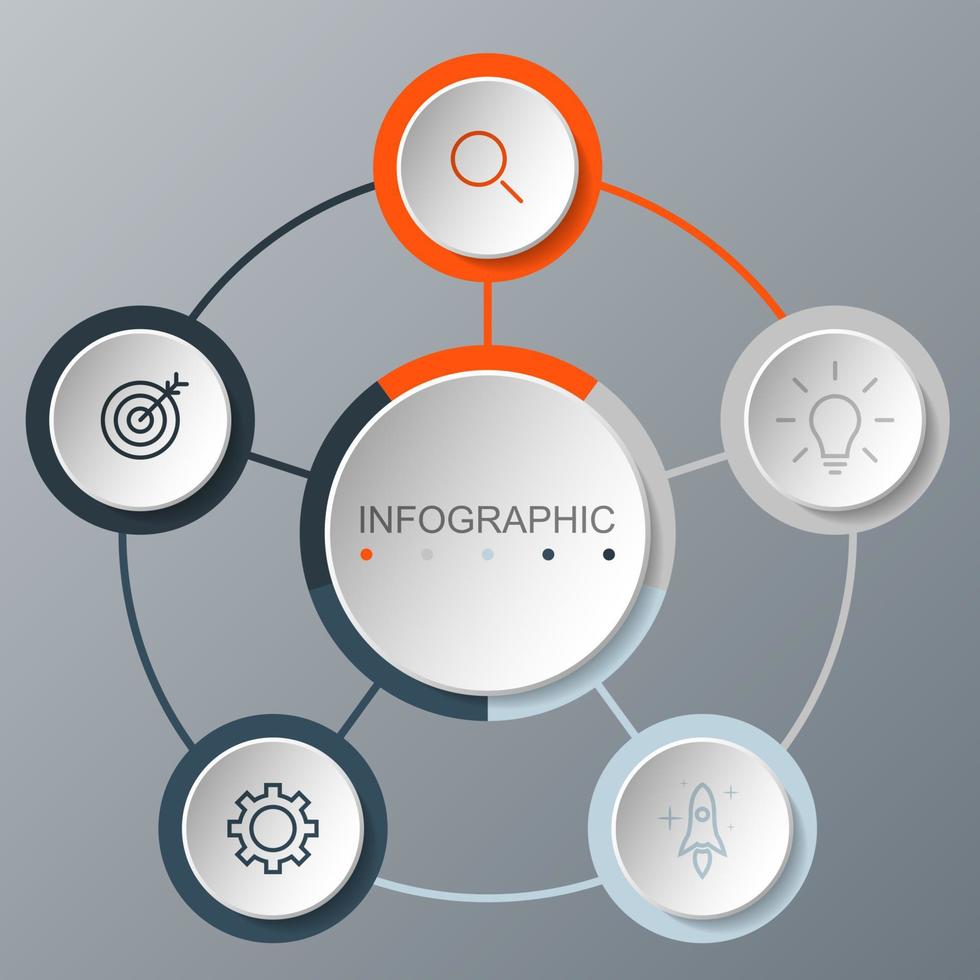 INFOGRAPHIC