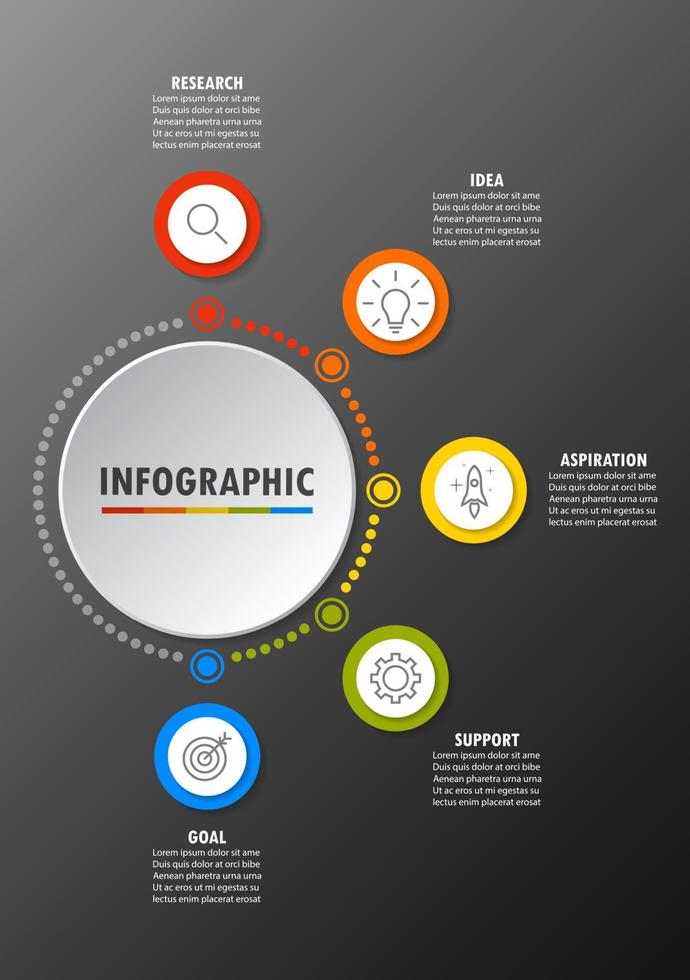 RESEARCH
Lorem ipsum dolor sit ame
Duis quis dolor at orci bibe
Aenean pharetra urna urna
Ut ac eros ut mi egestas su
lectus enim placerat erosat

IDEA
Lorem ipsum dolor sit ame
Duis quis dolor at orci bibe
Aenean pharetra urna urna
Ut ac eros ut mi egestas su
lectus enim placerat erosat

INFOGRAPHIC

ASPIRATION
Lorem ipsum dolor sit ame
Duis quis dolor at orci bibe
Aenean pharetra urna urna
Ut ac eros ut mi egestas su
lectus enim placerat erosat

SUPPORT
Lorem ipsum dolor sit ame
Duis quis dolor at orci bibe
Aenean pharetra urna urna
Ut ac eros ut mi egestas su
lectus enim placerat erosat

GOAL
Lorem ipsum dolor sit ame
Duis quis dolor at orci bibe
Aenean pharetra urna urna
Ut ac eros ut mi egestas su
lectus enim placerat erosat