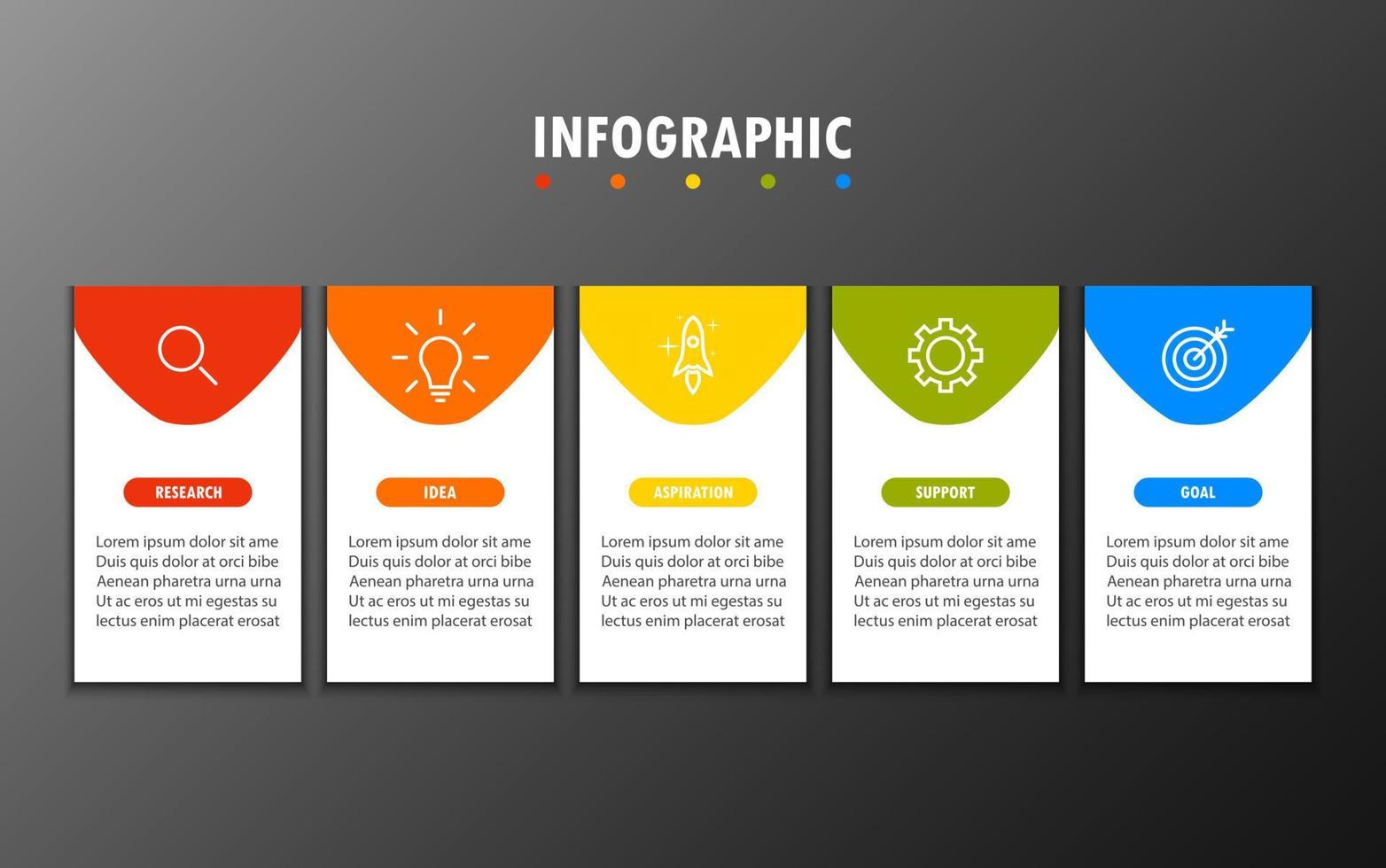 INFOGRAPHIC

RESEARCH

Lorem ipsum dolor sit ame Duis quis dolor at orci bibe Aenean pharetra urna urna Ut ac eros ut mi egestas su lectus enim placerat erosat

IDEA

Lorem ipsum dolor sit ame Duis quis dolor at orci bibe Aenean pharetra urna urna Ut ac eros ut mi egestas su lectus enim placerat erosat

ASPIRATION

Lorem ipsum dolor sit ame Duis quis dolor at orci bibe Aenean pharetra urna urna Ut ac eros ut mi egestas su lectus enim placerat erosat

SUPPORT

Lorem ipsum dolor sit ame Duis quis dolor at orci bibe Aenean pharetra urna urna Ut ac eros ut mi egestas su lectus enim placerat erosat

GOAL

Lorem ipsum dolor sit ame Duis quis dolor at orci bibe Aenean pharetra urna urna Ut ac eros ut mi egestas su lectus enim placerat erosat