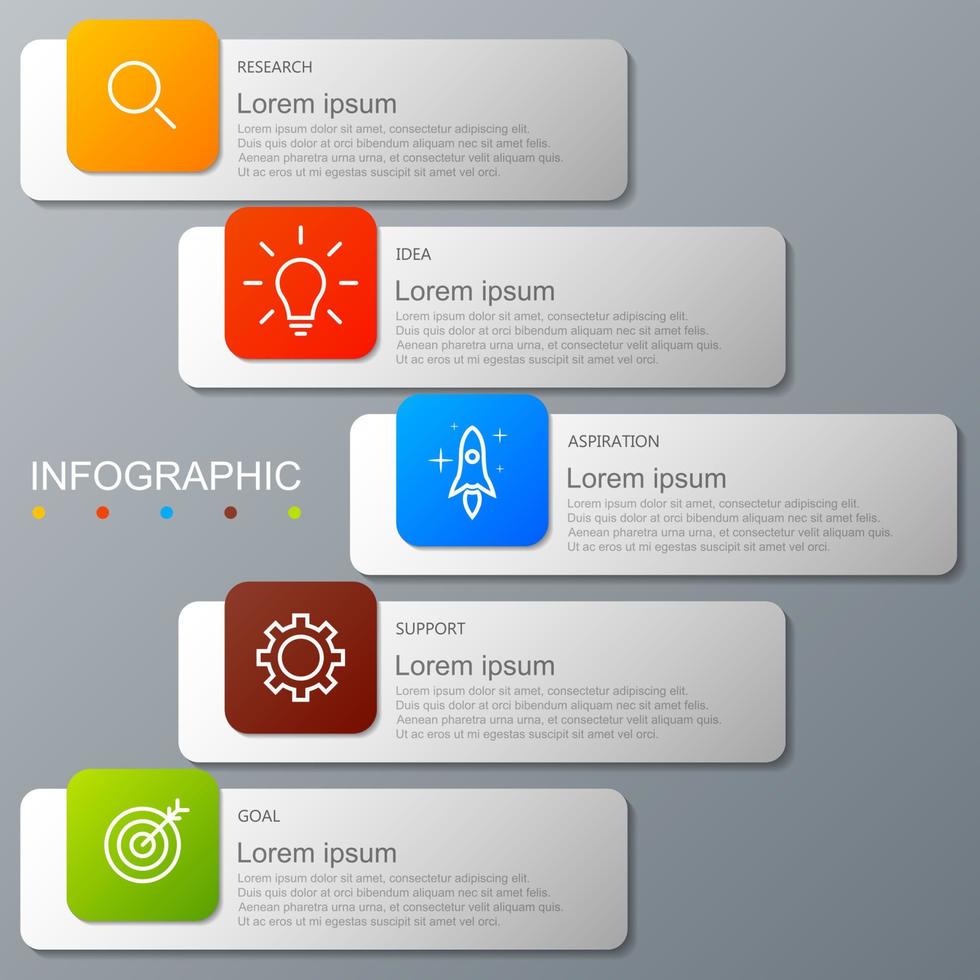 RESEARCH
Lorem ipsum
Lorem ipsum dolor sit amet, consectetur adipiscing elit. Duis quis dolor at orci bibendum aliquam nec sit amet felis. Aenean pharetra urna urna, et consectetur velit aliquam quis. Ut ac eros ut mi egestas suscipit sit amet vel orci.

IDEA
Lorem ipsum
Lorem ipsum dolor sit amet, consectetur adipiscing elit. Duis quis dolor at orci bibendum aliquam nec sit amet felis. Aenean pharetra urna urna, et consectetur velit aliquam quis. Ut ac eros ut mi egestas suscipit sit amet vel orci.

INFOGRAPHIC

ASPIRATION
Lorem ipsum
Lorem ipsum dolor sit amet, consectetur adipiscing elit. Duis quis dolor at orci bibendum aliquam nec sit amet felis. Aenean pharetra urna urna, et consectetur velit aliquam quis. Ut ac eros ut mi egestas suscipit sit amet vel orci.

SUPPORT
Lorem ipsum
Lorem ipsum dolor sit amet, consectetur adipiscing elit. Duis quis dolor at orci bibendum aliquam nec sit amet felis. Aenean pharetra urna urna, et consectetur velit aliquam quis. Ut ac eros ut mi egestas suscipit sit amet vel orci.

GOAL
Lorem ipsum
Lorem ipsum dolor sit amet, consectetur adipiscing elit. Duis quis dolor at orci bibendum aliquam nec sit amet felis. Aenean pharetra urna urna, et consectetur velit aliquam quis. Ut ac eros ut mi egestas suscipit sit amet vel orci.