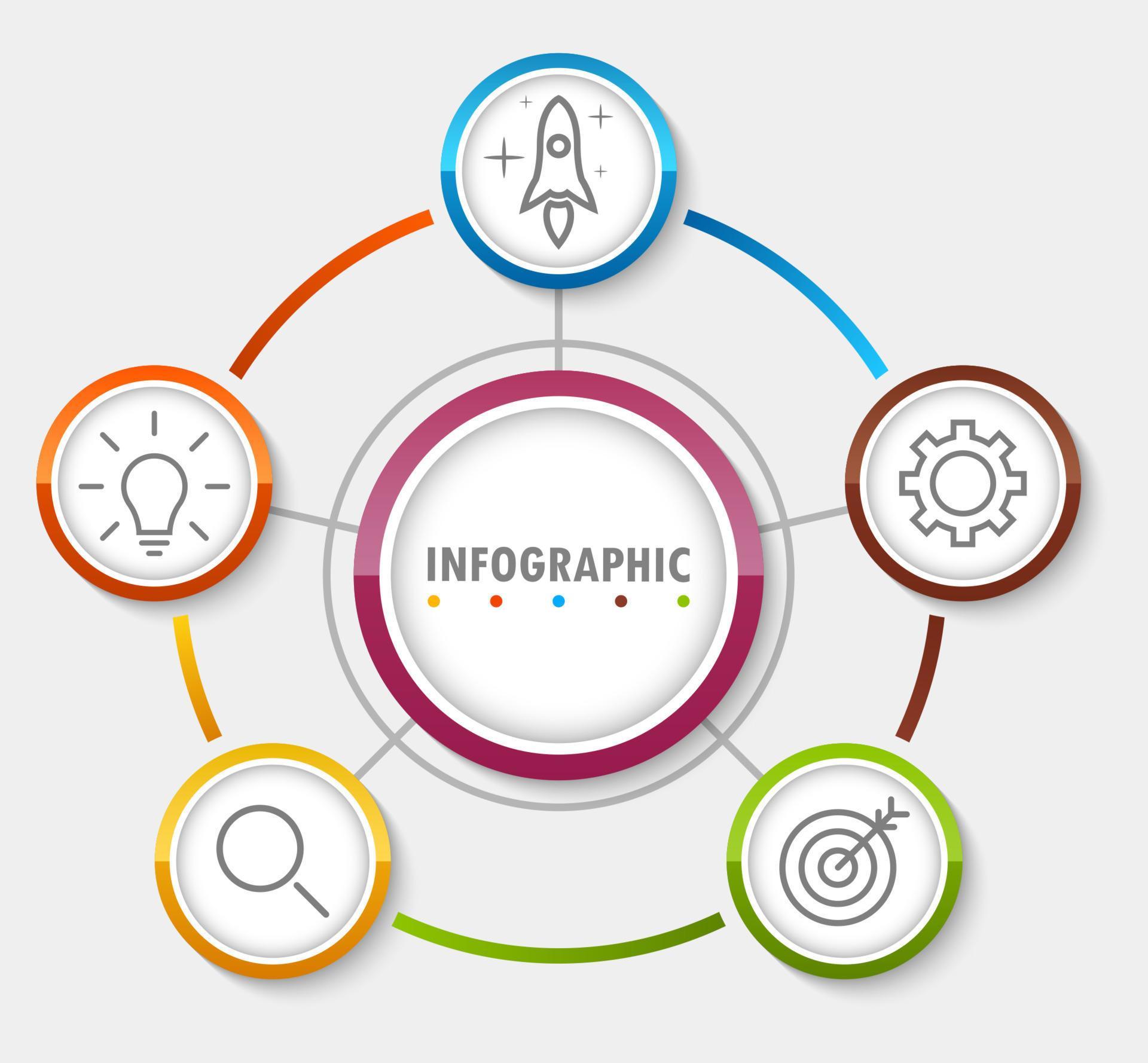 INFOGRAPHIC