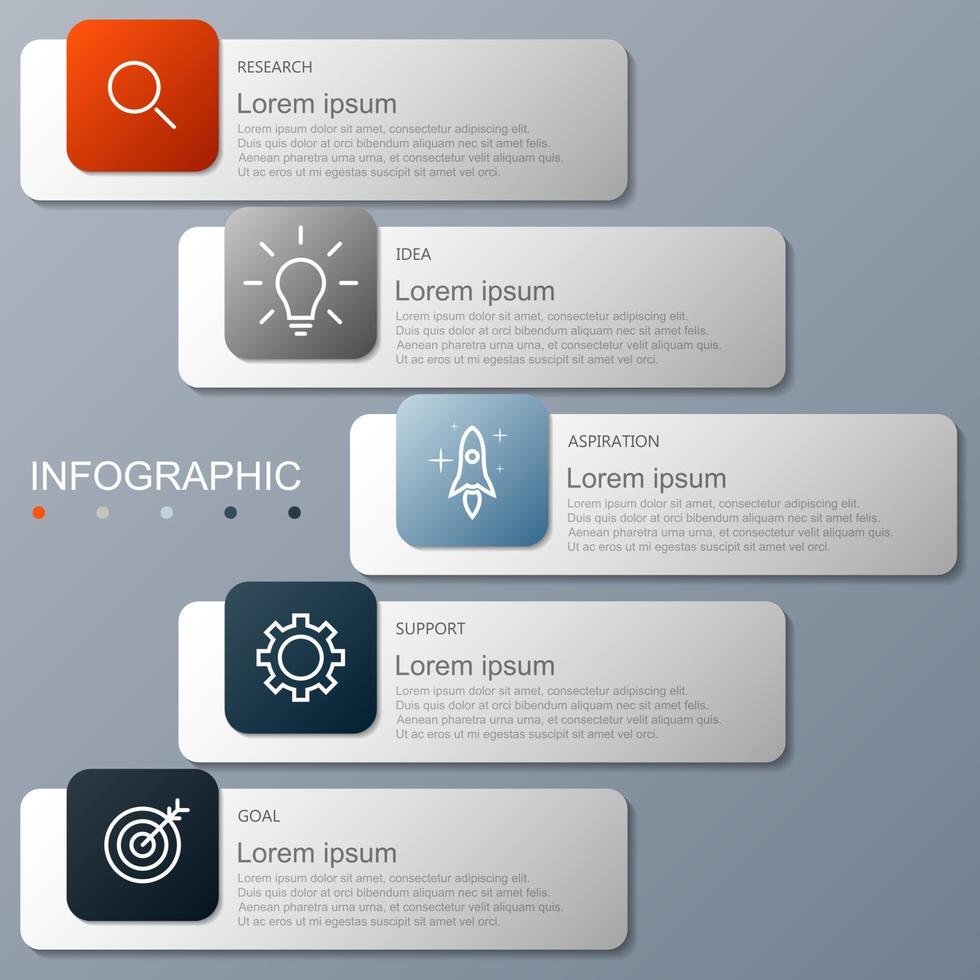 RESEARCH

Lorem ipsum

Lorem ipsum dolor sit amet, consectetur adipiscing elit. Duis quis dolor at orci bibendum aliquam nec sit amet felis. Aenean pharetra urna urna, et consectetur velit aliquam quis. Ut ac eros ut mi egestas suscipit sit amet vel orci.

IDEA

Lorem ipsum

Lorem ipsum dolor sit amet, consectetur adipiscing elit. Duis quis dolor at orci bibendum aliquam nec sit amet felis. Aenean pharetra urna urna, et consectetur velit aliquam quis. Ut ac eros ut mi egestas suscipit sit amet vel orci.

INFOGRAPHIC

ASPIRATION

Lorem ipsum

Lorem ipsum dolor sit amet, consectetur adipiscing elit. Duis quis dolor at orci bibendum aliquam nec sit amet felis. Aenean pharetra urna urna, et consectetur velit aliquam quis. Ut ac eros ut mi egestas suscipit sit amet vel orci.

SUPPORT

Lorem ipsum

Lorem ipsum dolor sit amet, consectetur adipiscing elit. Duis quis dolor at orci bibendum aliquam nec sit amet felis. Aenean pharetra urna urna, et consectetur velit aliquam quis. Ut ac eros ut mi egestas suscipit sit amet vel orci.

GOAL

Lorem ipsum

Lorem ipsum dolor sit amet, consectetur adipiscing elit. Duis quis dolor at orci bibendum aliquam nec sit amet felis. Aenean pharetra urna urna, et consectetur velit aliquam quis. Ut ac eros ut mi egestas suscipit sit amet vel orci.