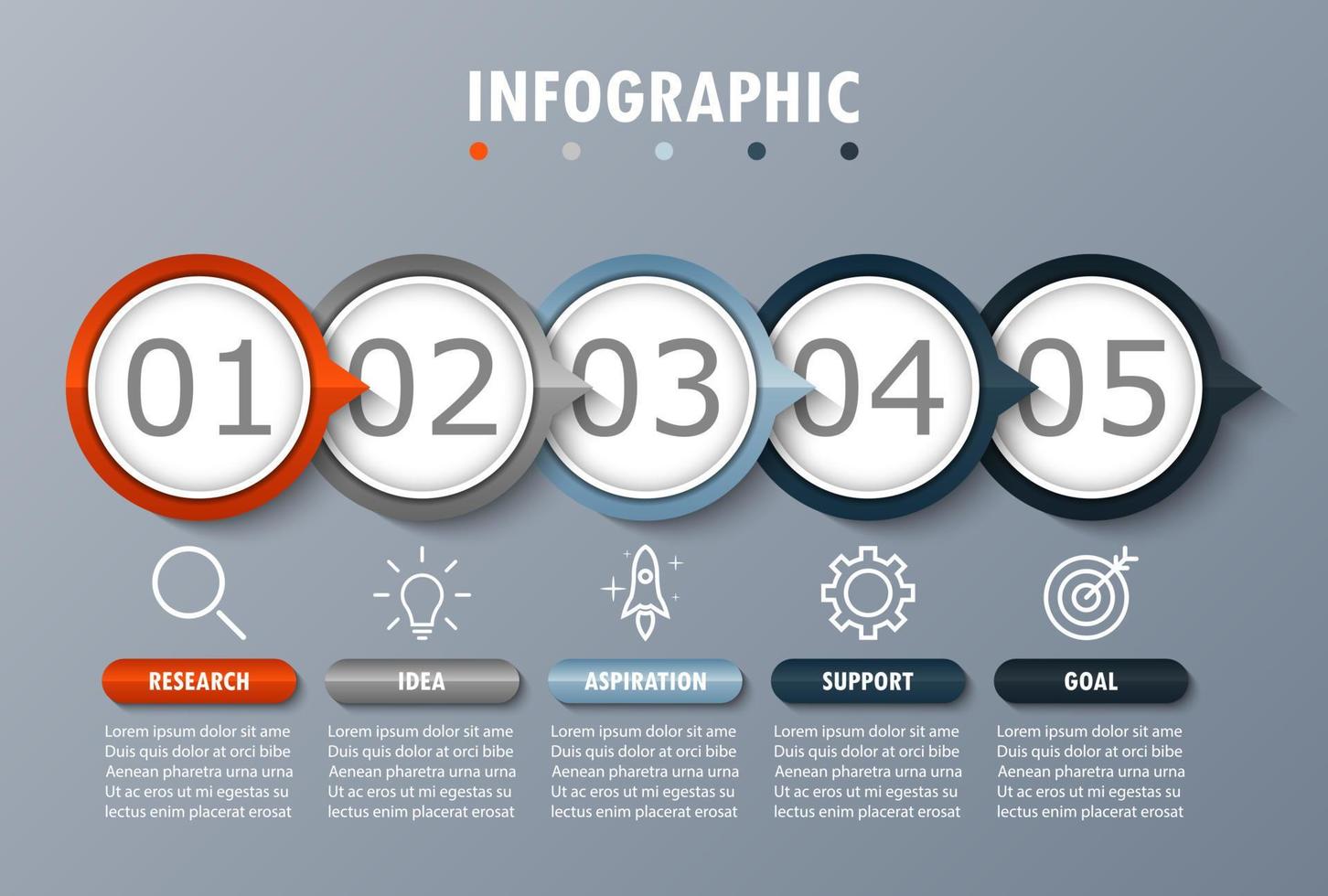 INFOGRAPHIC

01

02

03

04

05

RESEARCH

Lorem ipsum dolor sit ame Duis quis dolor at orci bibe Aenean pharetra urna urna Ut ac eros ut mi egestas su lectus enim placerat erosat

IDEA

Lorem ipsum dolor sit ame Duis quis dolor at orci bibe Aenean pharetra urna urna Ut ac eros ut mi egestas su lectus enim placerat erosat

ASPIRATION

Lorem ipsum dolor sit ame Duis quis dolor at orci bibe Aenean pharetra urna urna Ut ac eros ut mi egestas su lectus enim placerat erosat

SUPPORT

Lorem ipsum dolor sit ame Duis quis dolor at orci bibe Aenean pharetra urna urna Ut ac eros ut mi egestas su lectus enim placerat erosat

GOAL

Lorem ipsum dolor sit ame Duis quis dolor at orci bibe Aenean pharetra urna urna Ut ac eros ut mi egestas su lectus enim placerat erosat