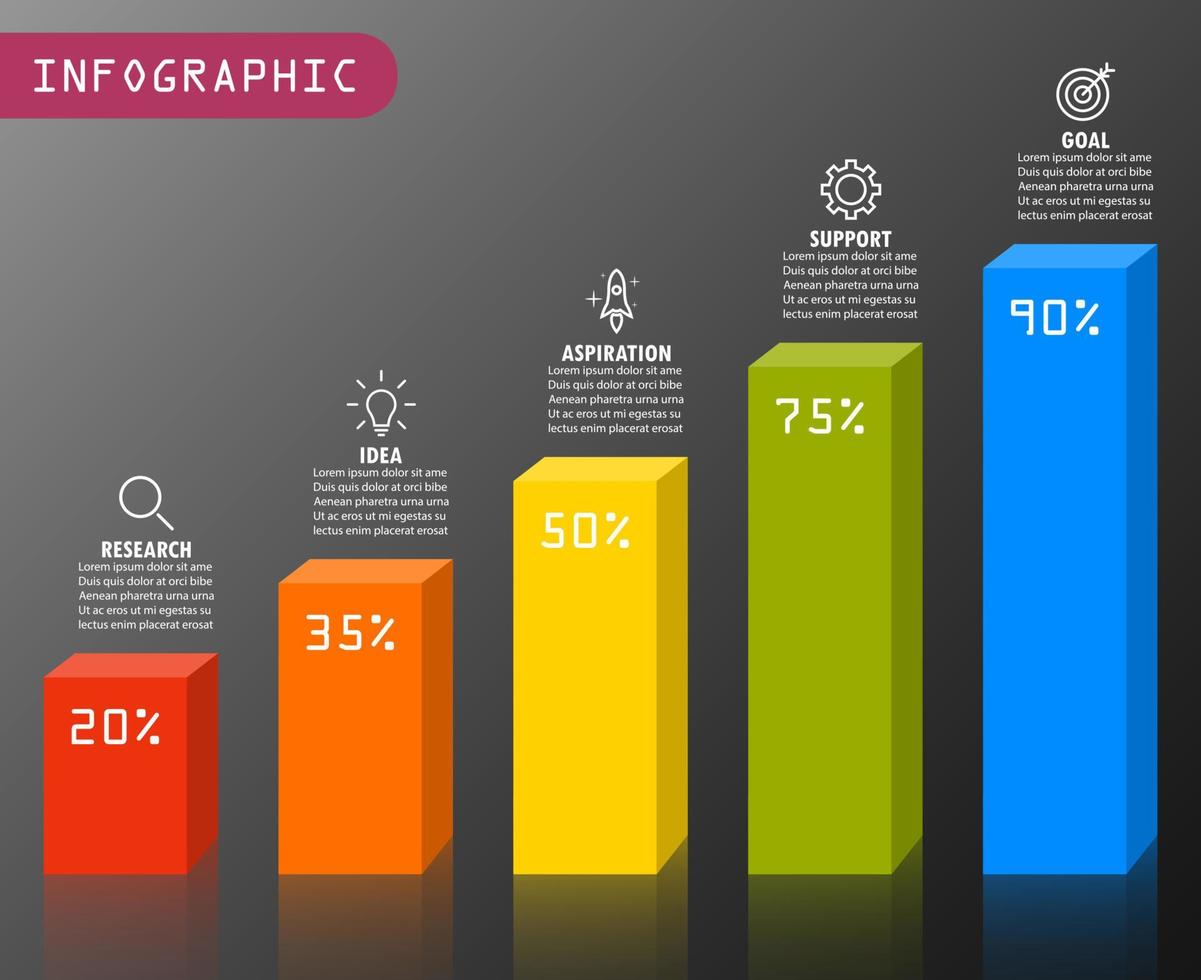 INFOGRAPHIC

RESEARCH
Lorem ipsum dolor sit ame
Duis quis dolor at orci bibe
Aenean pharetra urna urna
Ut ac eros ut mi egestas su
lectus enim placerat erosat

20%

IDEA
Lorem ipsum dolor sit ame
Duis quis dolor at orci bibe
Aenean pharetra urna urna
Ut ac eros ut mi egestas su
lectus enim placerat erosat

35%

ASPIRATION
Lorem ipsum dolor sit ame
Duis quis dolor at orci bibe
Aenean pharetra urna urna
Ut ac eros ut mi egestas su
lectus enim placerat erosat

50%

SUPPORT
Lorem ipsum dolor sit ame
Duis quis dolor at orci bibe
Aenean pharetra urna urna
Ut ac eros ut mi egestas su
lectus enim placerat erosat

75%

GOAL
Lorem ipsum dolor sit ame
Duis quis dolor at orci bibe
Aenean pharetra urna urna
Ut ac eros ut mi egestas su
lectus enim placerat erosat

90%