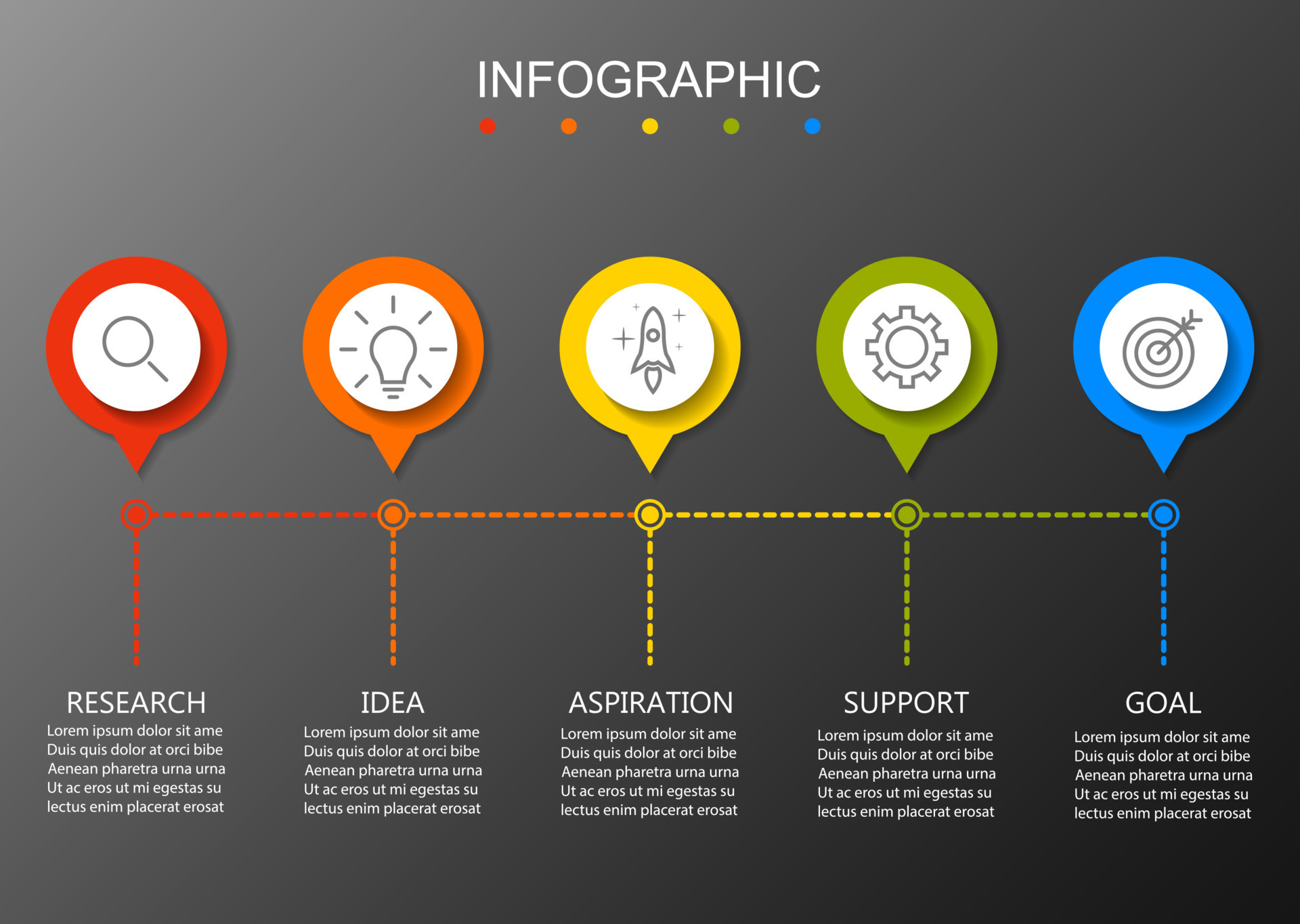 INFOGRAPHIC

RESEARCH
Lorem ipsum dolor sit ame Duis quis dolor at orci bibe Aenean pharetra urna urna Ut ac eros ut mi egestas su lectus enim placerat erosat

IDEA
Lorem ipsum dolor sit ame Duis quis dolor at orci bibe Aenean pharetra urna urna Ut ac eros ut mi egestas su lectus enim placerat erosat

ASPIRATION
Lorem ipsum dolor sit ame Duis quis dolor at orci bibe Aenean pharetra urna urna Ut ac eros ut mi egestas su lectus enim placerat erosat

SUPPORT
Lorem ipsum dolor sit ame Duis quis dolor at orci bibe Aenean pharetra urna urna Ut ac eros ut mi egestas su lectus enim placerat erosat

GOAL
Lorem ipsum dolor sit ame Duis quis dolor at orci bibe Aenean pharetra urna urna Ut ac eros ut mi egestas su lectus enim placerat erosat