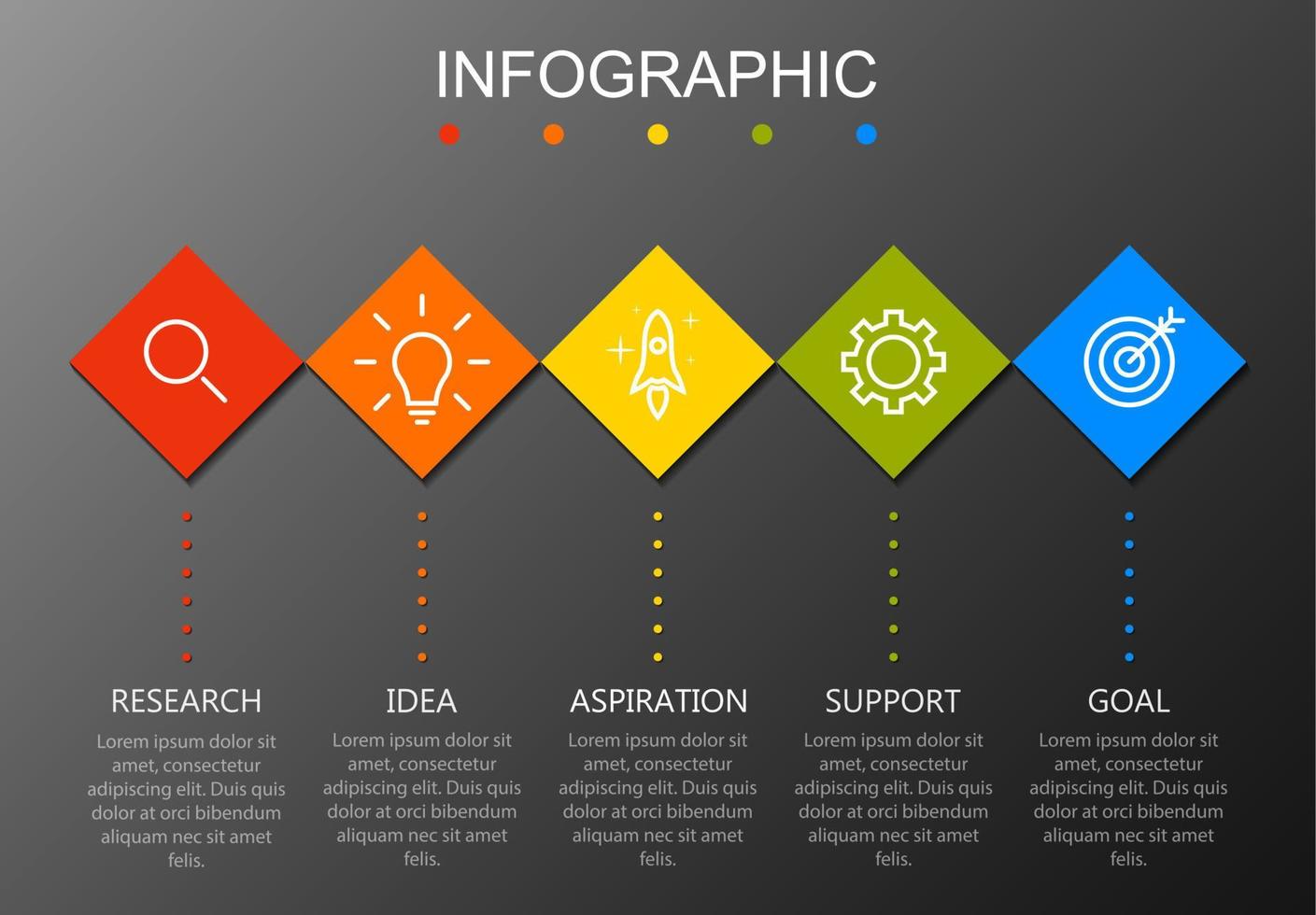 INFOGRAPHIC

RESEARCH
Lorem ipsum dolor sit amet, consectetur adipiscing elit. Duis quis dolor at orci bibendum aliquam nec sit amet felis.

IDEA
Lorem ipsum dolor sit amet, consectetur adipiscing elit. Duis quis dolor at orci bibendum aliquam nec sit amet felis.

ASPIRATION
Lorem ipsum dolor sit amet, consectetur adipiscing elit. Duis quis dolor at orci bibendum aliquam nec sit amet felis.

SUPPORT
Lorem ipsum dolor sit amet, consectetur adipiscing elit. Duis quis dolor at orci bibendum aliquam nec sit amet felis.

GOAL
Lorem ipsum dolor sit amet, consectetur adipiscing elit. Duis quis dolor at orci bibendum aliquam nec sit amet felis.