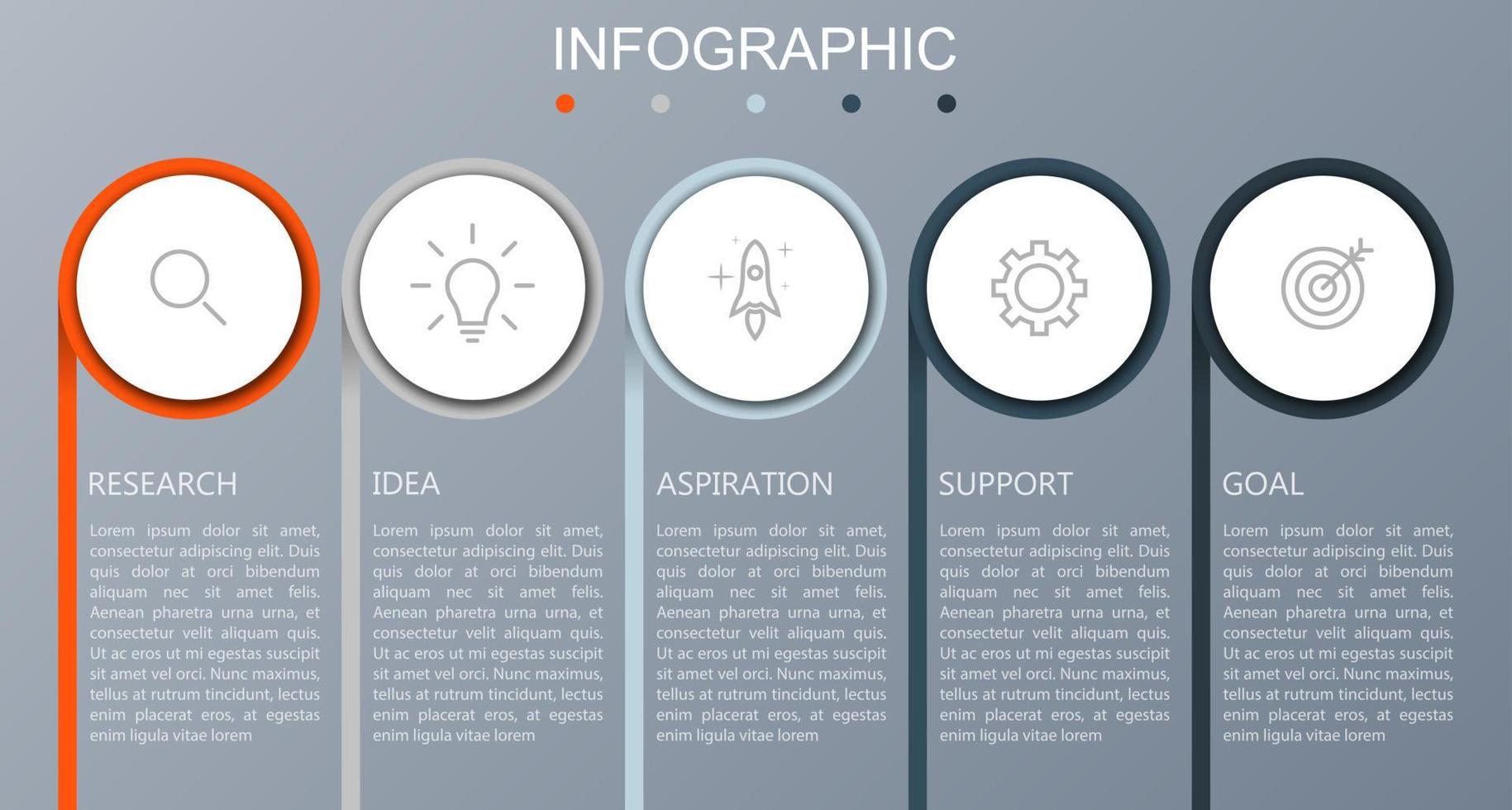 INFOGRAPHIC

RESEARCH

Lorem ipsum dolor sit amet, consectetur adipiscing elit. Duis quis dolor at orci bibendum aliquam nec sit amet felis. Aenean pharetra urna urna, et consectetur velit aliquam quis. Ut ac eros ut mi egestas suscipit sit amet vel orci. Nunc maximus, tellus at rutrum tincidunt, lectus enim placerat eros, at egestas enim ligula vitae lorem

IDEA

Lorem ipsum dolor sit amet, consectetur adipiscing elit. Duis quis dolor at orci bibendum aliquam nec sit amet felis. Aenean pharetra urna urna, et consectetur velit aliquam quis. Ut ac eros ut mi egestas suscipit sit amet vel orci. Nunc maximus, tellus at rutrum tincidunt, lectus enim placerat eros, at egestas enim ligula vitae lorem

ASPIRATION

Lorem ipsum dolor sit amet, consectetur adipiscing elit. Duis quis dolor at orci bibendum aliquam nec sit amet felis. Aenean pharetra urna urna, et consectetur velit aliquam quis. Ut ac eros ut mi egestas suscipit sit amet vel orci. Nunc maximus, tellus at rutrum tincidunt, lectus enim placerat eros, at egestas enim ligula vitae lorem

SUPPORT

Lorem ipsum dolor sit amet, consectetur adipiscing elit. Duis quis dolor at orci bibendum aliquam nec sit amet felis. Aenean pharetra urna urna, et consectetur velit aliquam quis. Ut ac eros ut mi egestas suscipit sit amet vel orci. Nunc maximus, tellus at rutrum tincidunt, lectus enim placerat eros, at egestas enim ligula vitae lorem

GOAL

Lorem ipsum dolor sit amet, consectetur adipiscing elit. Duis quis dolor at orci bibendum aliquam nec sit amet felis. Aenean pharetra urna urna, et consectetur velit aliquam quis. Ut ac eros ut mi egestas suscipit sit amet vel orci. Nunc maximus, tellus at rutrum tincidunt, lectus enim placerat eros, at egestas enim ligula vitae lorem