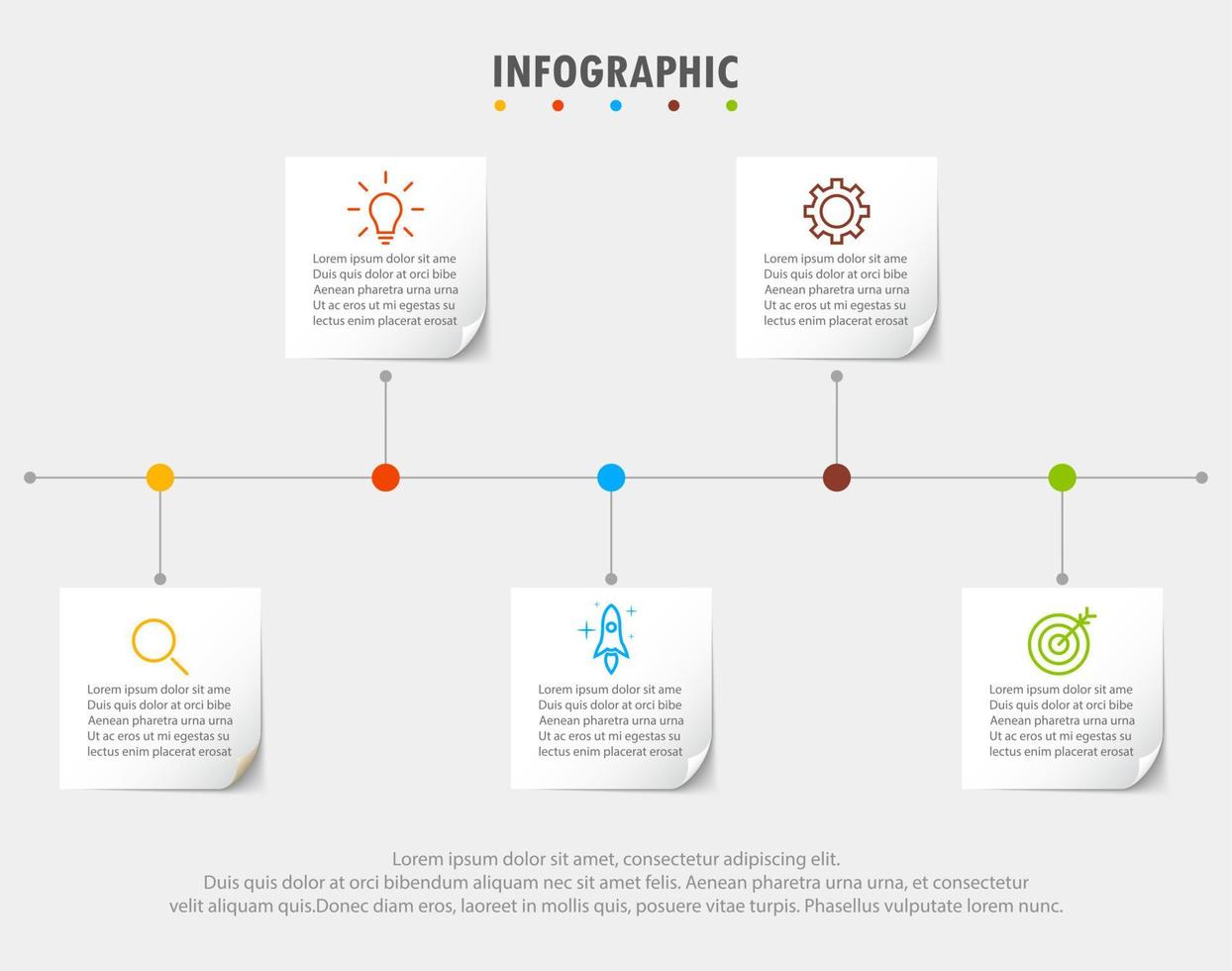 INFOGRAPHIC

Lorem ipsum dolor sit ame
Duis quis dolor at orci bibe
Aenean pharetra urna urna
Ut ac eros ut mi egestas su
lectus enim placerat erosat

Lorem ipsum dolor sit ame
Duis quis dolor at orci bibe
Aenean pharetra urna urna
Ut ac eros ut mi egestas su
lectus enim placerat erosat

Lorem ipsum dolor sit ame
Duis quis dolor at orci bibe
Aenean pharetra urna urna
Ut ac eros ut mi egestas su
lectus enim placerat erosat

Lorem ipsum dolor sit ame
Duis quis dolor at orci bibe
Aenean pharetra urna urna
Ut ac eros ut mi egestas su
lectus enim placerat erosat

Lorem ipsum dolor sit ame
Duis quis dolor at orci bibe
Aenean pharetra urna urna
Ut ac eros ut mi egestas su
lectus enim placerat erosat

Lorem ipsum dolor sit amet, consectetur adipiscing elit.
Duis quis dolor at orci bibendum aliquam nec sit amet felis. Aenean pharetra urna urna, et consectetur velit aliquam quis.Donec diam eros, laoreet in mollis quis, posuere vitae turpis. Phasellus vulputate lorem nunc.